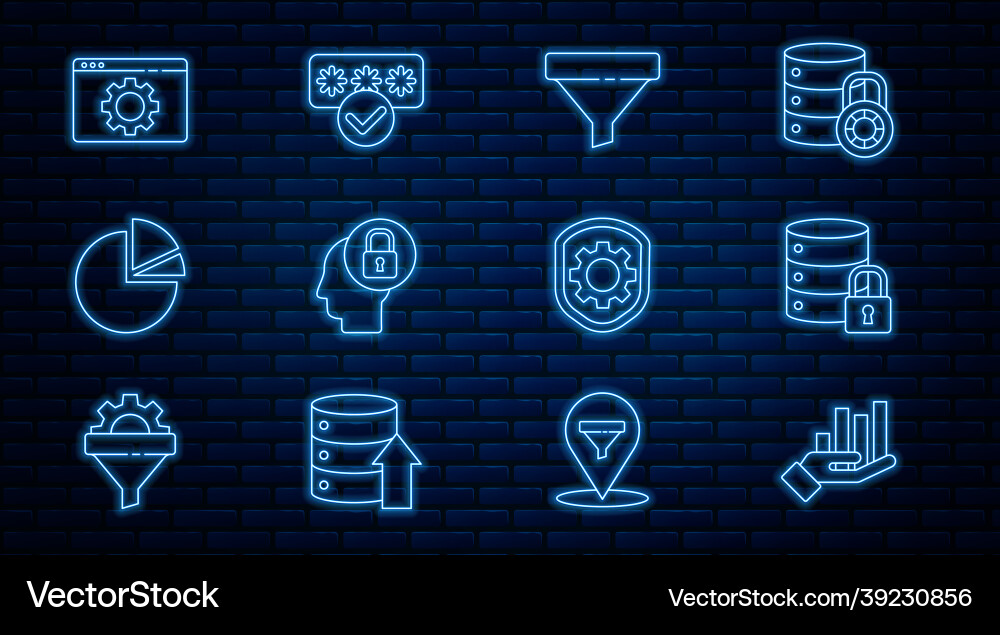 VectorStock

VectorStock.com/39230856