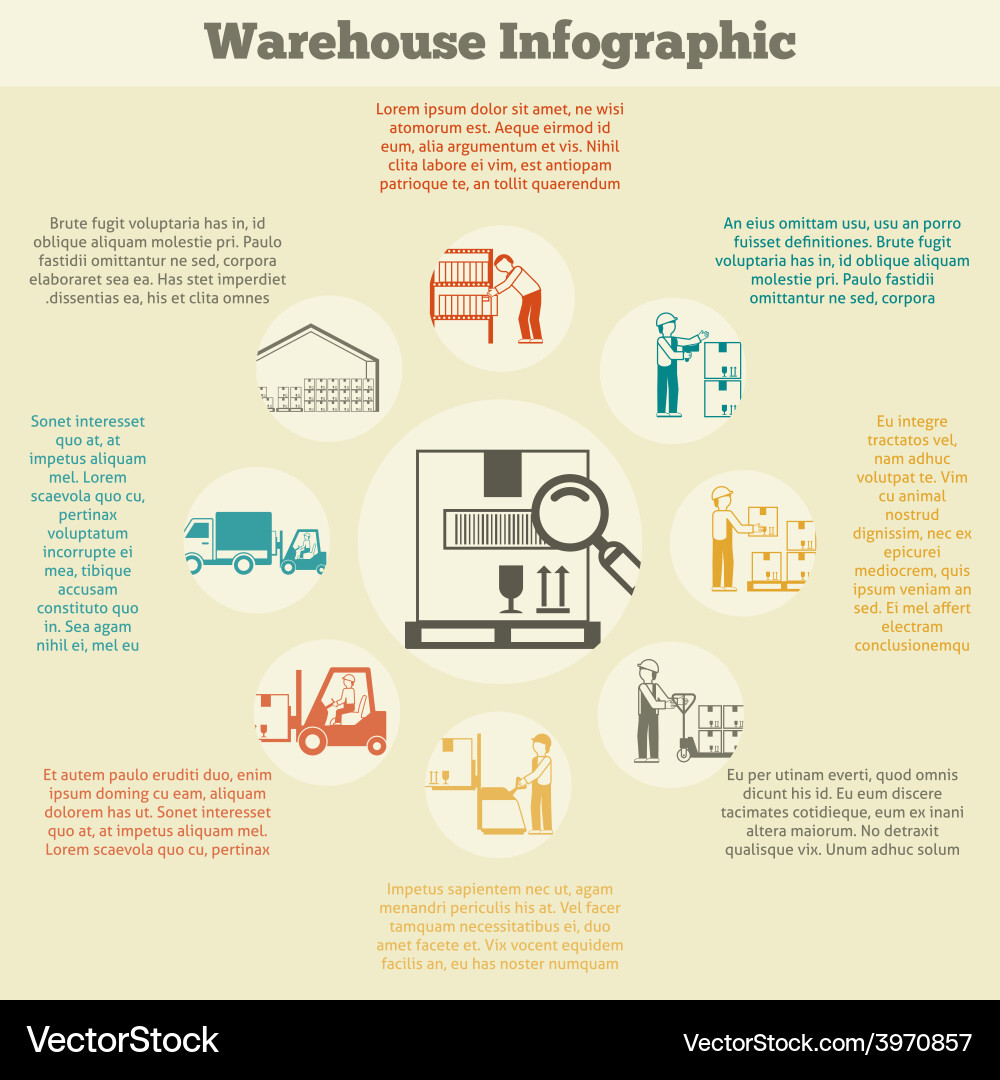 Warehouse Infographic

Lorem ipsum dolor sit amet, ne wisi atomorum est. Aeque eirmod id eum, alia argumentum et vis. Nihil clita labore ei vim, est antiopam patrioque te, an tollit quaerendum

Brute fugit voluptaria has in, id oblique aliquam molestie pri. Paulo fastidii omittantur ne sed, corpora elaboraret sea ea. Has stet imperdiet .dissentias ea, his et clita omnes

An eius omittam usu, usu an porro fuisset definitiones. Brute fugit voluptaria has in, id oblique aliquam molestie pri. Paulo fastidii omittantur ne sed, corpora

Sonet interesset quo at, at impetus aliquam mel. Lorem scaevola quo cu, pertinax voluptatum incorrupte ei mea, tibique accusam constituto quo in. Sea agam nihil ei, mel eu

Eu integre tractatos vel, nam adhuc volutpat te. Vim cu animal nostrud dignissim, nec ex epicurei mediocrem, quis ipsum veniam an sed. Ei mel affert electram conclusionemqu

Et autem paulo eruditi duo, enim ipsum doming cu eam, aliquam dolorem has ut. Sonet interesset quo at, at impetus aliquam mel. Lorem scaevola quo cu, pertinax

Eu per utinam everti, quod omnis dicunt his id. Eu eum discere tacimates cotidieque, eum ex inani altera maiorum. No detraxit qualisque vix. Unum adhuc solum

Impetus sapientem nec ut, agam menandri periculis his at. Vel facer tamquam necessitatibus ei, duo amet facete et. Vix vocent equidem facilis an, eu has noster numquam

VectorStock
VectorStock.com/3970857