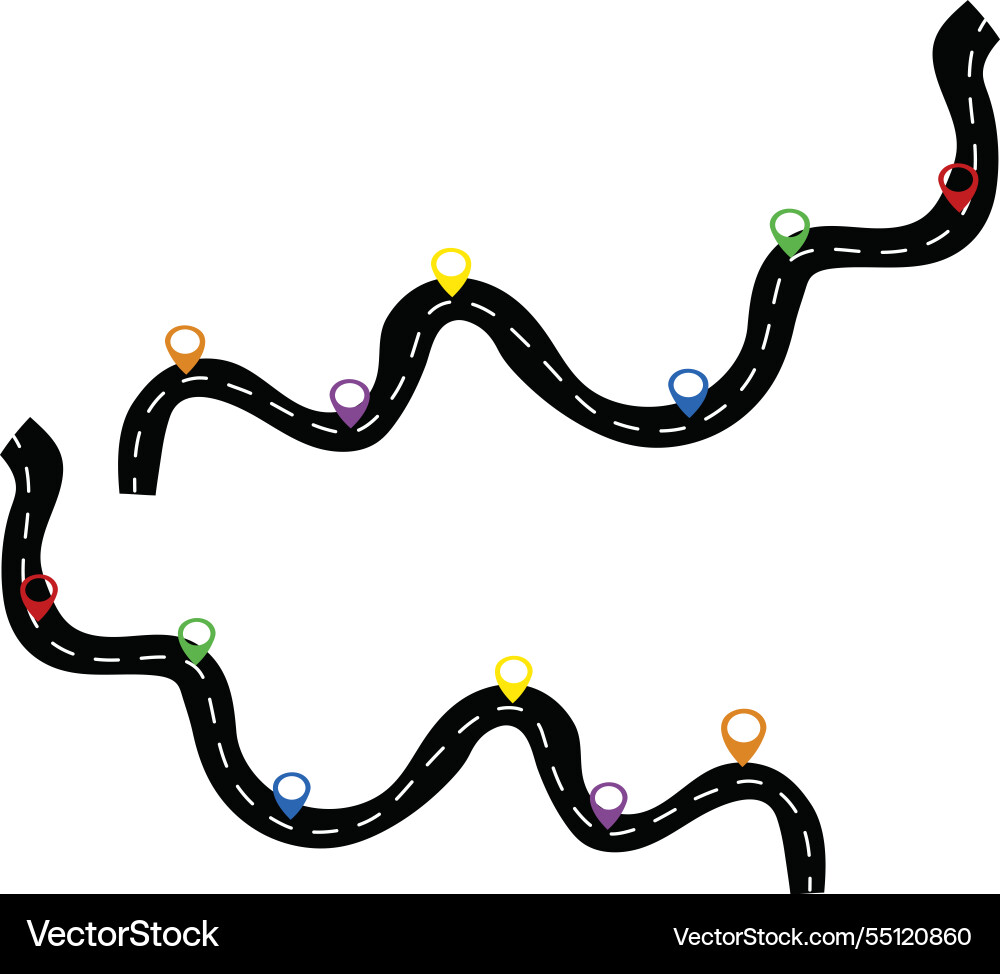 VectorStock
VectorStock.com/55120860