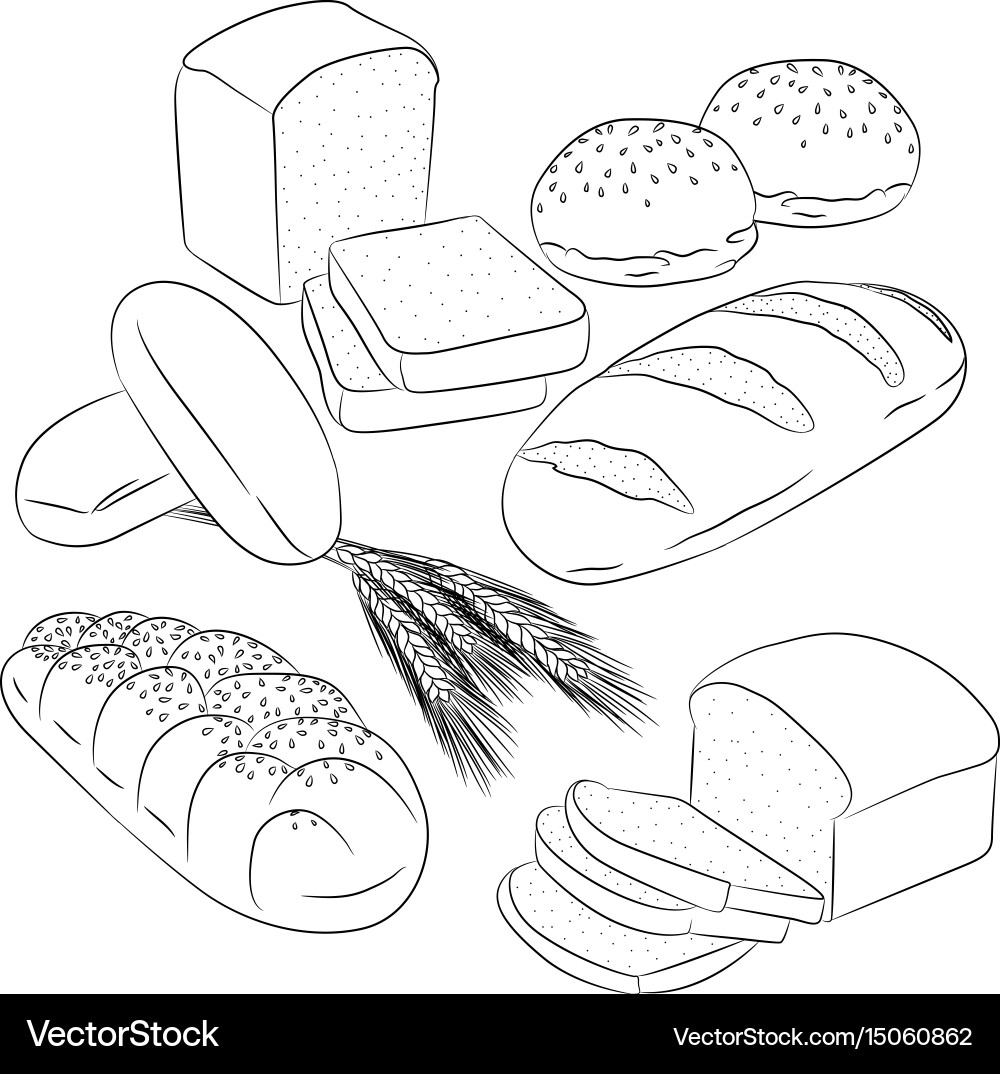 VectorStock®

VectorStock.com/15060862