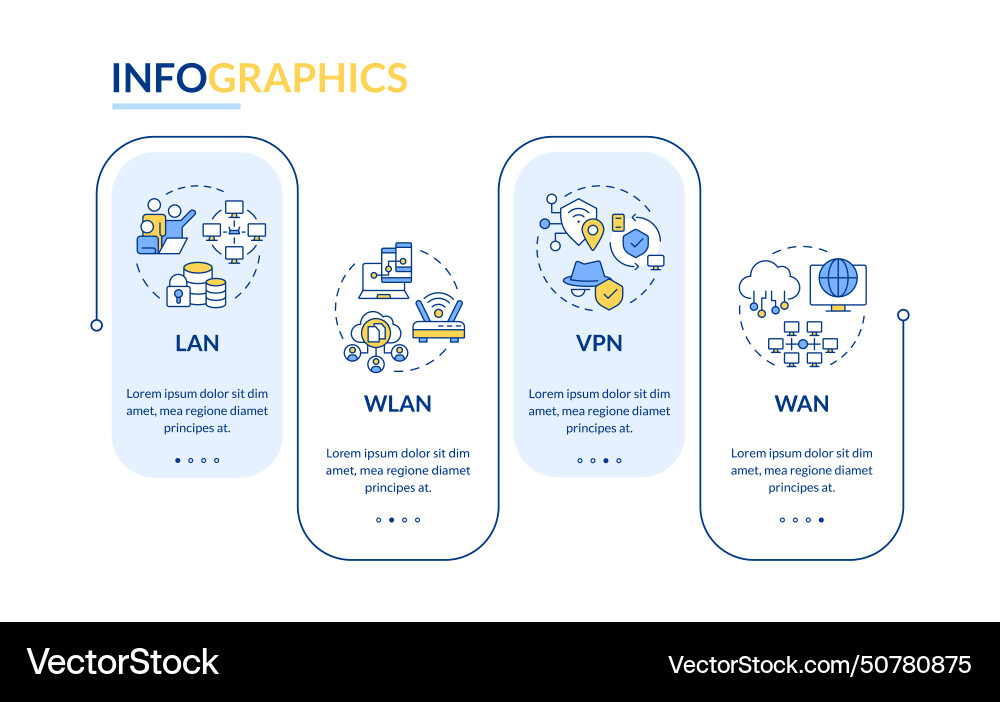 INFOGRAPHICS

LAN

Lorem ipsum dolor sit dim amet, mea regione diamet principes at.

WLAN

Lorem ipsum dolor sit dim amet, mea regione diamet principes at.

VPN

Lorem ipsum dolor sit dim amet, mea regione diamet principes at.

WAN

Lorem ipsum dolor sit dim amet, mea regione diamet principes at.

VectorStock

VectorStock.com/50780875