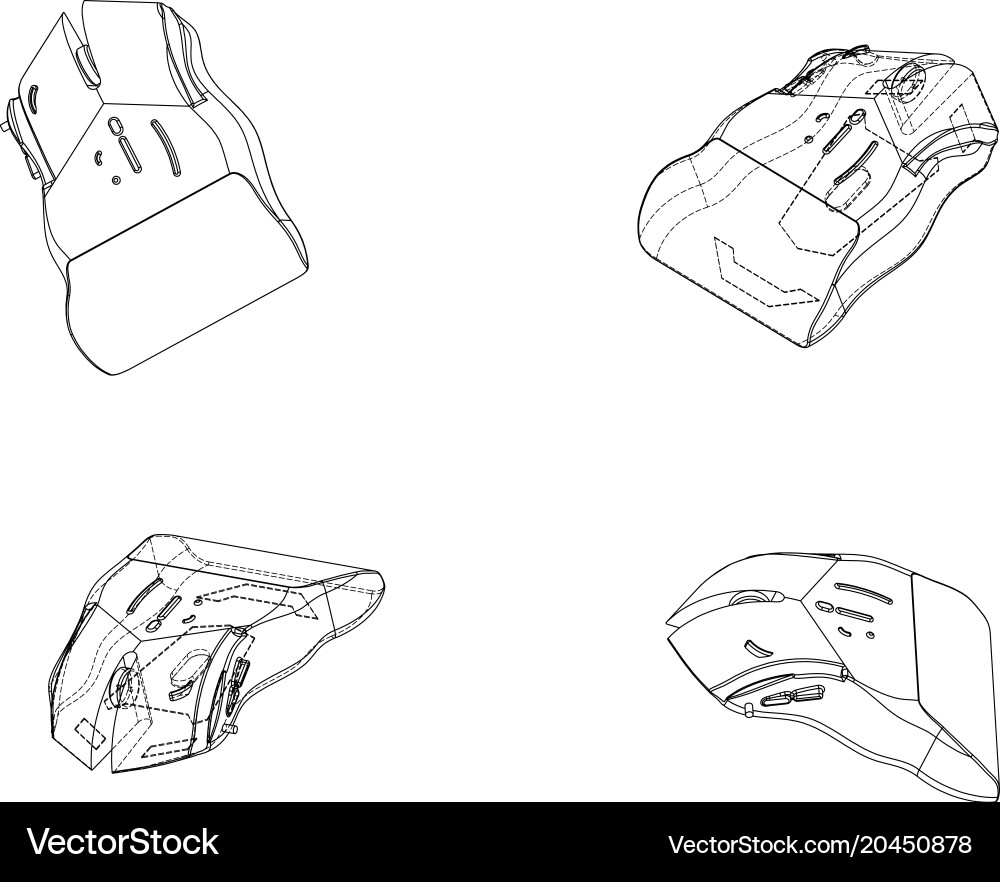 VectorStock
VectorStock.com/20450878