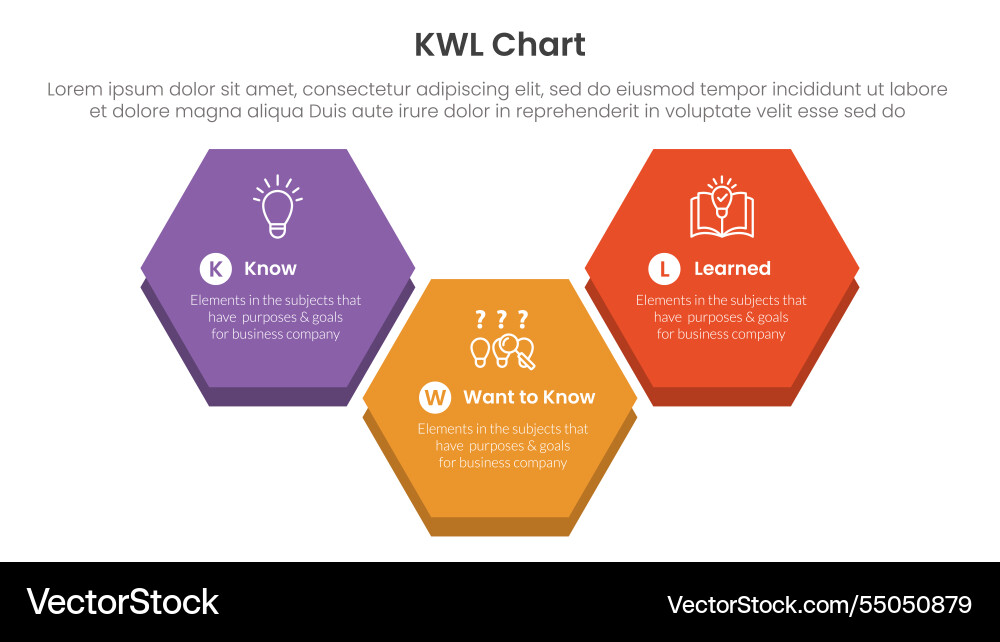 KWL Chart

Lorem ipsum dolor sit amet, consectetur adipiscing elit, sed do eiusmod tempor incididunt ut labore et dolore magna aliqua Duis aute irure dolor in reprehenderit in voluptate velit esse sed do

K Know

Elements in the subjects that have purposes & goals for business company

? ? ?

W Want to Know

Elements in the subjects that have purposes & goals for business company

L Learned

Elements in the subjects that have purposes & goals for business company

VectorStock

VectorStock.com/55050879