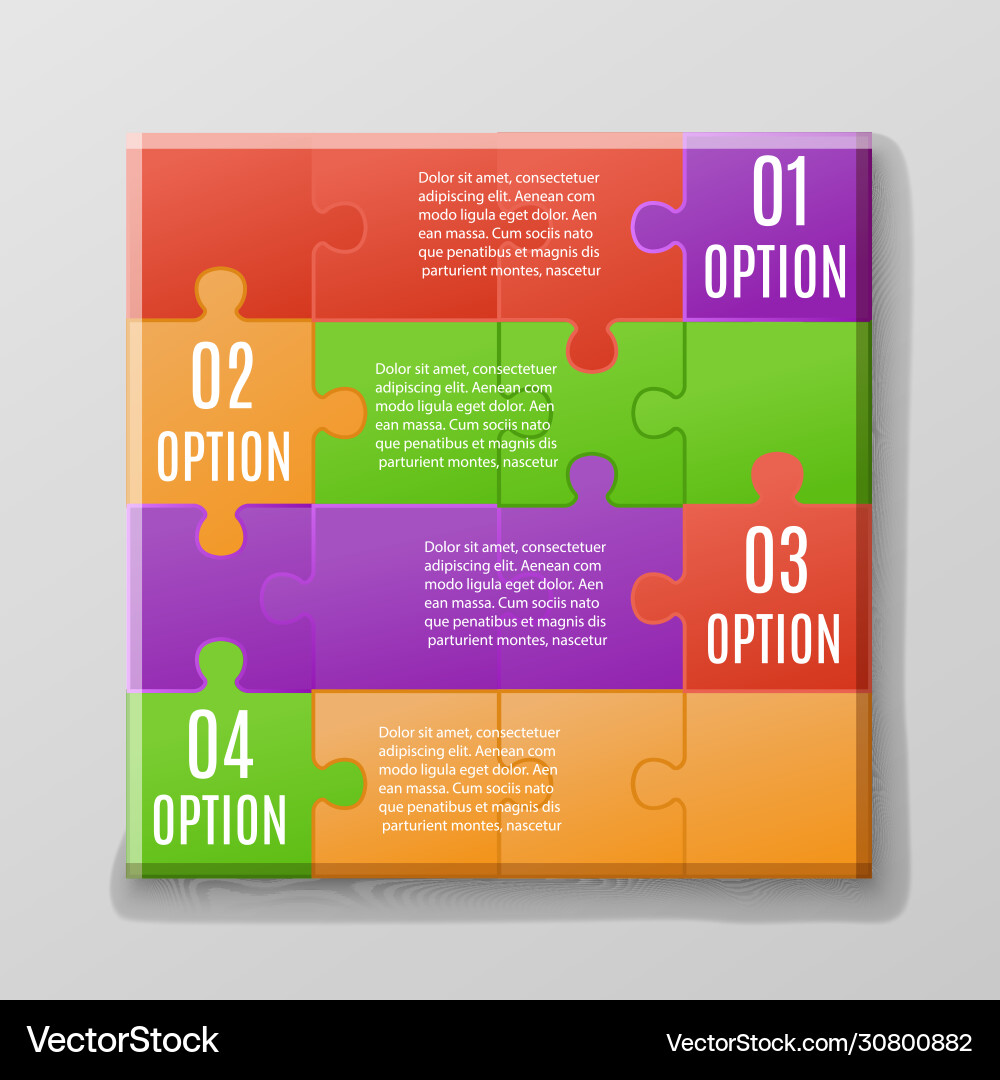 Dolor sit amet, consectetuer adipiscing elit. Aenean com modo ligula eget dolor. Aen ean massa. Cum sociis nato que penatibus et magnis dis parturient montes, nascetur

01
OPTION

02
OPTION

Dolor sit amet, consectetuer adipiscing elit. Aenean com modo ligula eget dolor. Aen ean massa. Cum sociis nato que penatibus et magnis dis parturient montes, nascetur

Dolor sit amet, consectetuer adipiscing elit. Aenean com modo ligula eget dolor. Aen ean massa. Cum sociis nato que penatibus et magnis dis parturient montes, nascetur

03
OPTION

04
OPTION

Dolor sit amet, consectetuer adipiscing elit. Aenean com modo ligula eget dolor. Aen ean massa. Cum sociis nato que penatibus et magnis dis parturient montes, nascetur

VectorStock

VectorStock.com/30800882