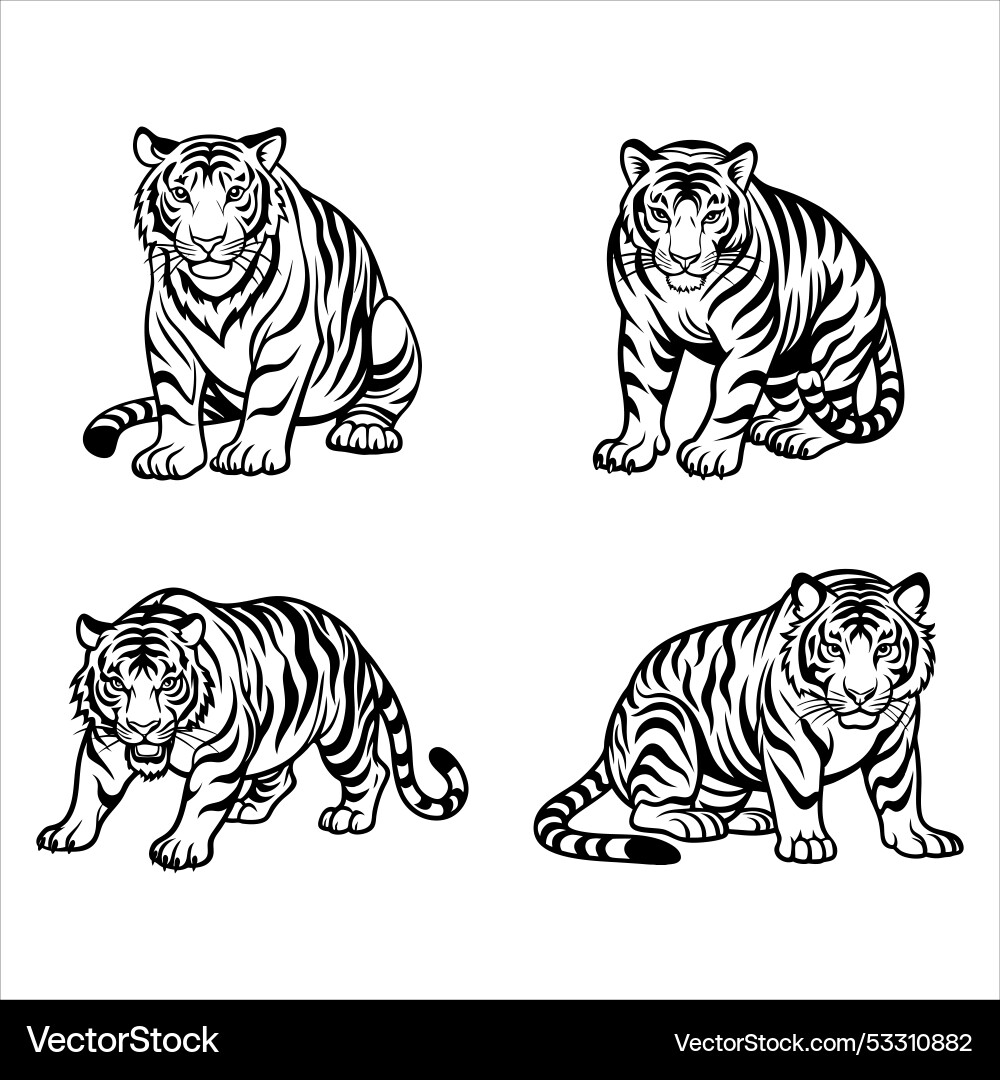 VectorStock®

VectorStock.com/53310882