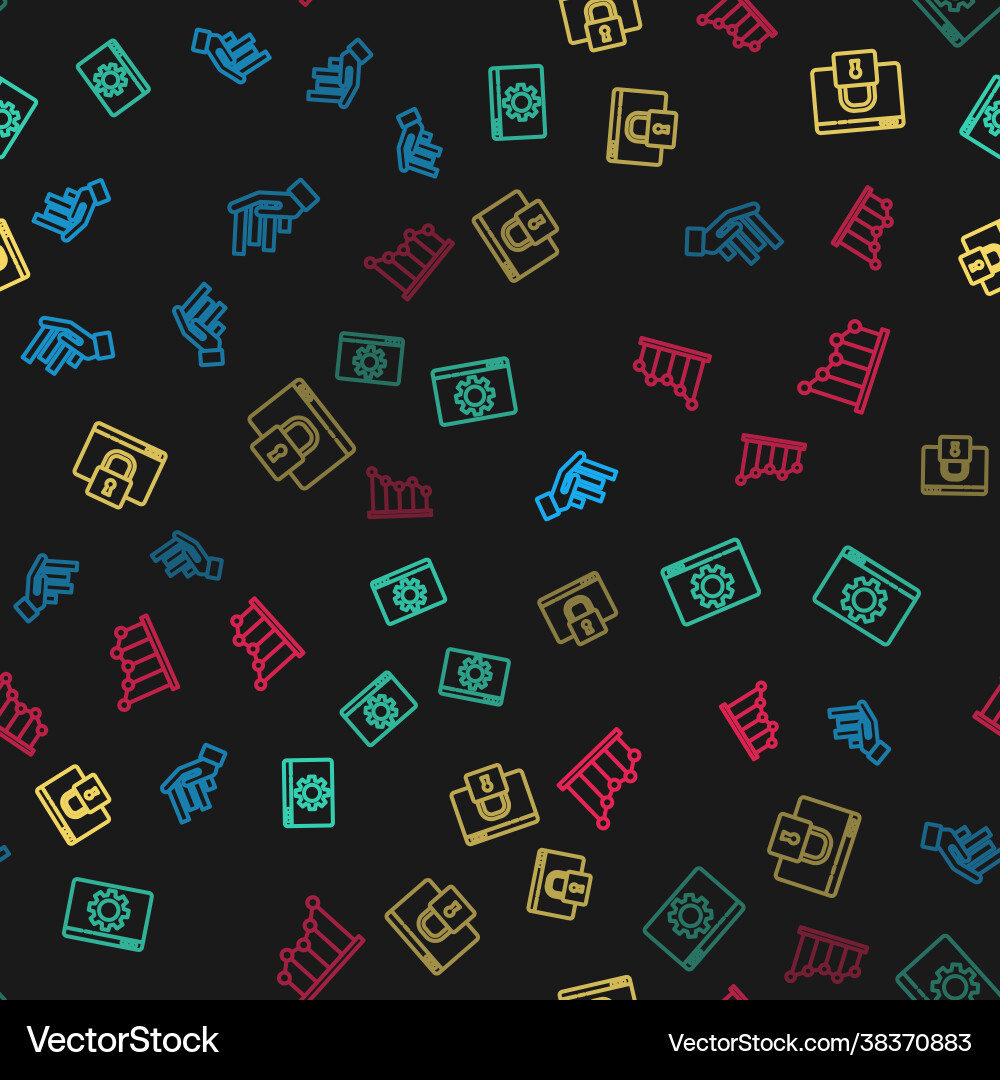 VectorStock

VectorStock.com/38370883