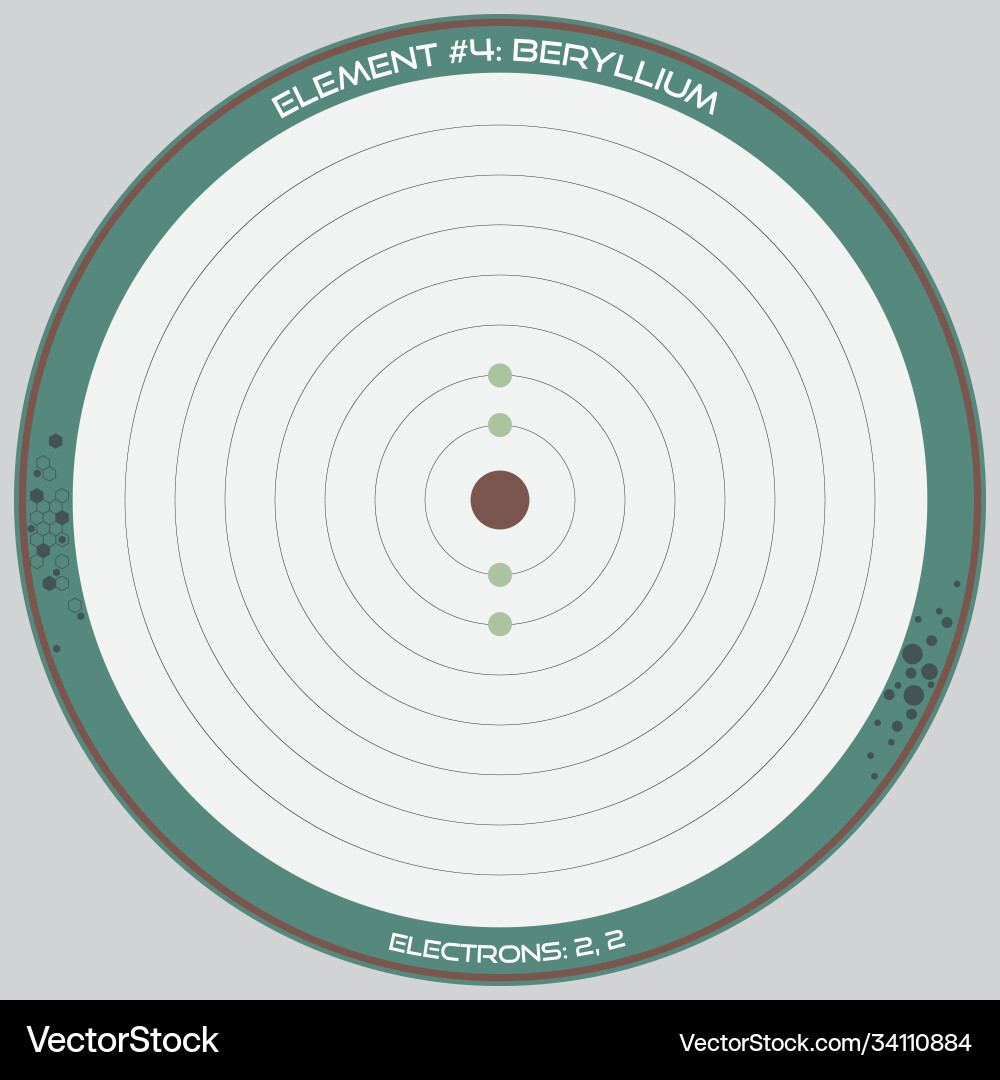 ELEMENT #4: BERYLLIUM

ELECTRONS: 2, 2

VectorStock

VectorStock.com/34110884