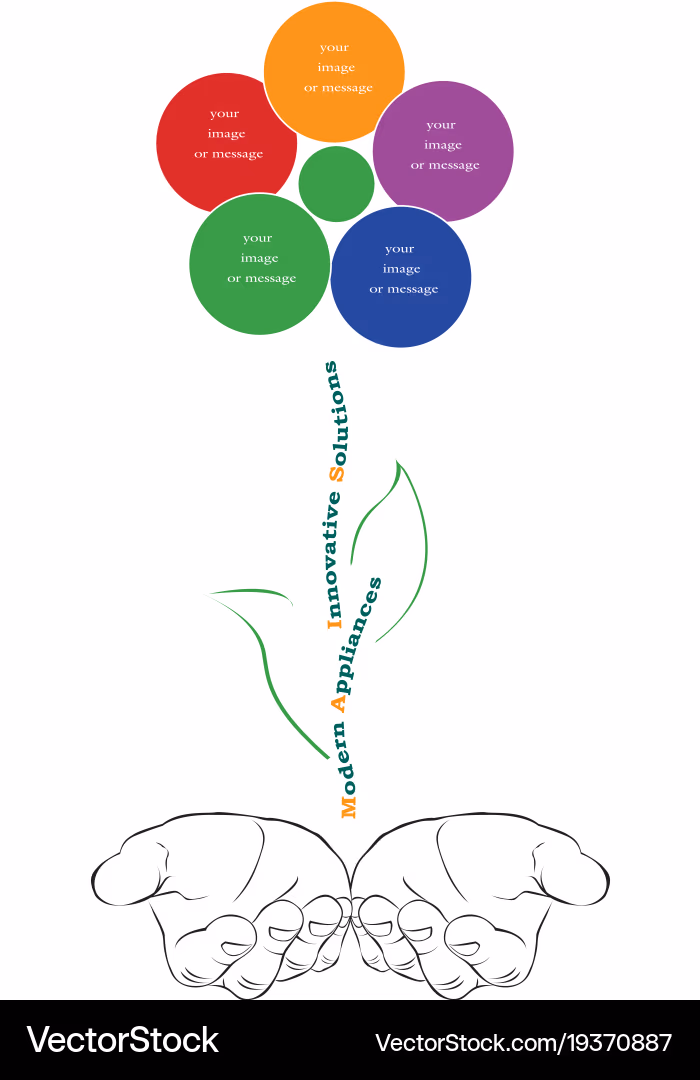 your
image
or message

your
image
or message

your
image
or message

your
image
or message

your
image
or message

Innovative Solutions

Modern Appliances

VectorStock

VectorStock.com/19370887