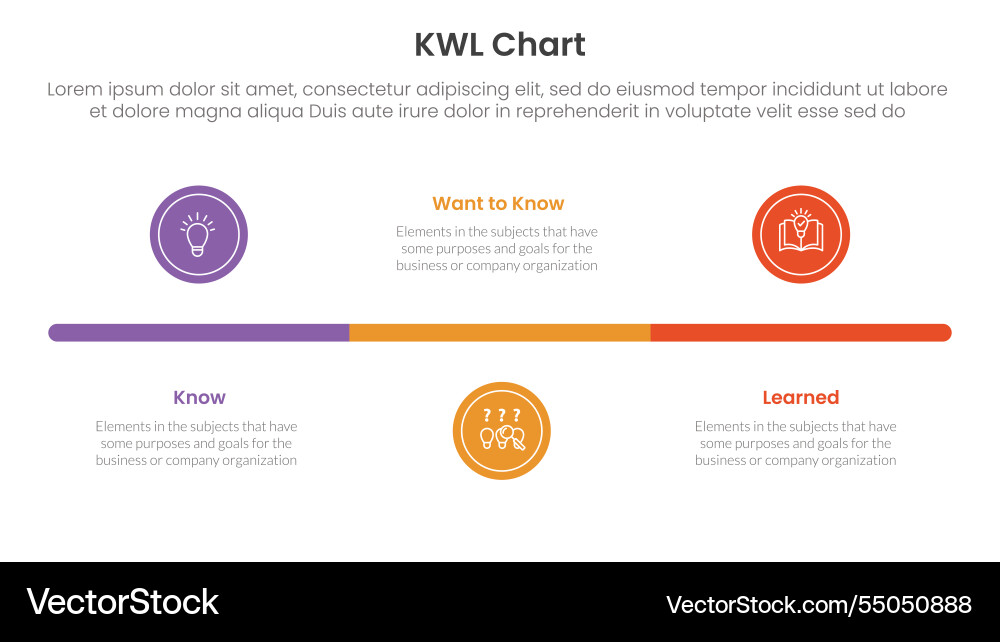 KWL Chart

Lorem ipsum dolor sit amet, consectetur adipiscing elit, sed do eiusmod tempor incididunt ut labore et dolore magna aliqua Duis aute irure dolor in reprehenderit in voluptate velit esse sed do

Want to Know

Elements in the subjects that have some purposes and goals for the business or company organization

Know

Elements in the subjects that have some purposes and goals for the business or company organization

???

Learned

Elements in the subjects that have some purposes and goals for the business or company organization

VectorStock

VectorStock.com/55050888