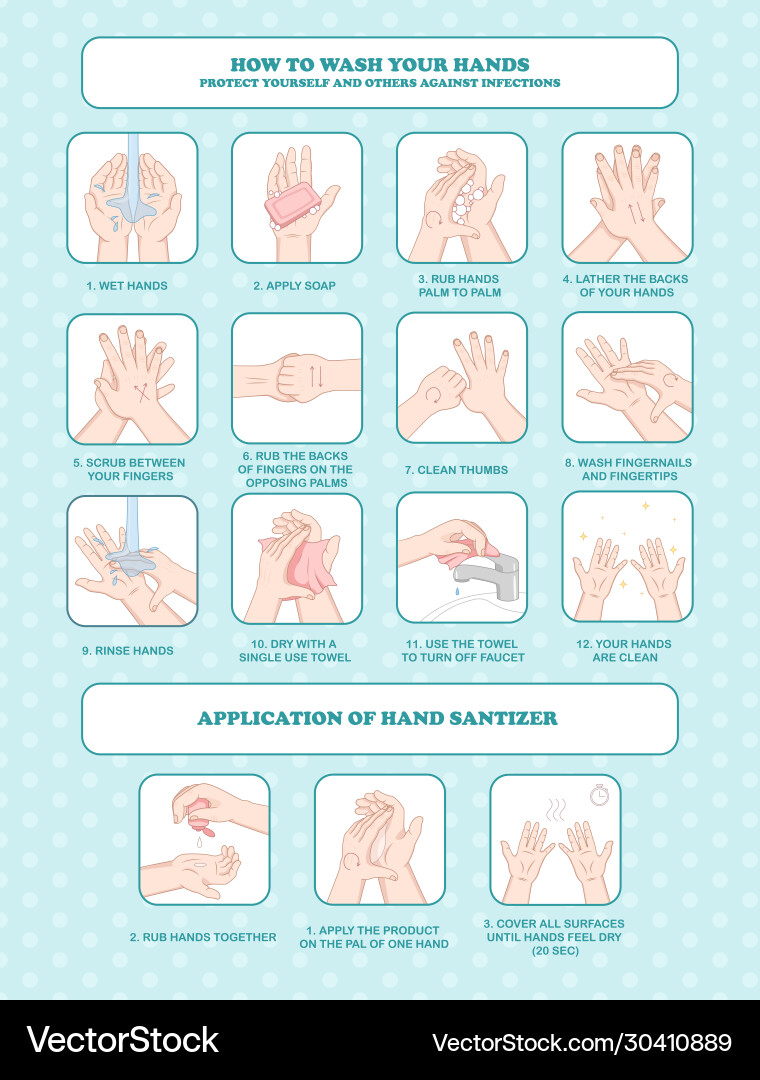 HOW TO WASH YOUR HANDS
PROTECT YOURSELF AND OTHERS AGAINST INFECTIONS

1. WET HANDS

2. APPLY SOAP

3. RUB HANDS PALM TO PALM

4. LATHER THE BACKS OF YOUR HANDS

5. SCRUB BETWEEN YOUR FINGERS

6. RUB THE BACKS OF FINGERS ON THE OPPOSING PALMS

7. CLEAN THUMBS

8. WASH FINGERNAILS AND FINGERTIPS

9. RINSE HANDS

10. DRY WITH A SINGLE USE TOWEL

11. USE THE TOWEL TO TURN OFF FAUCET

12. YOUR HANDS ARE CLEAN

APPLICATION OF HAND SANTIZER

2. RUB HANDS TOGETHER

1. APPLY THE PRODUCT ON THE PAL OF ONE HAND

3. COVER ALL SURFACES UNTIL HANDS FEEL DRY (20 SEC)

VectorStock

VectorStock.com/30410889