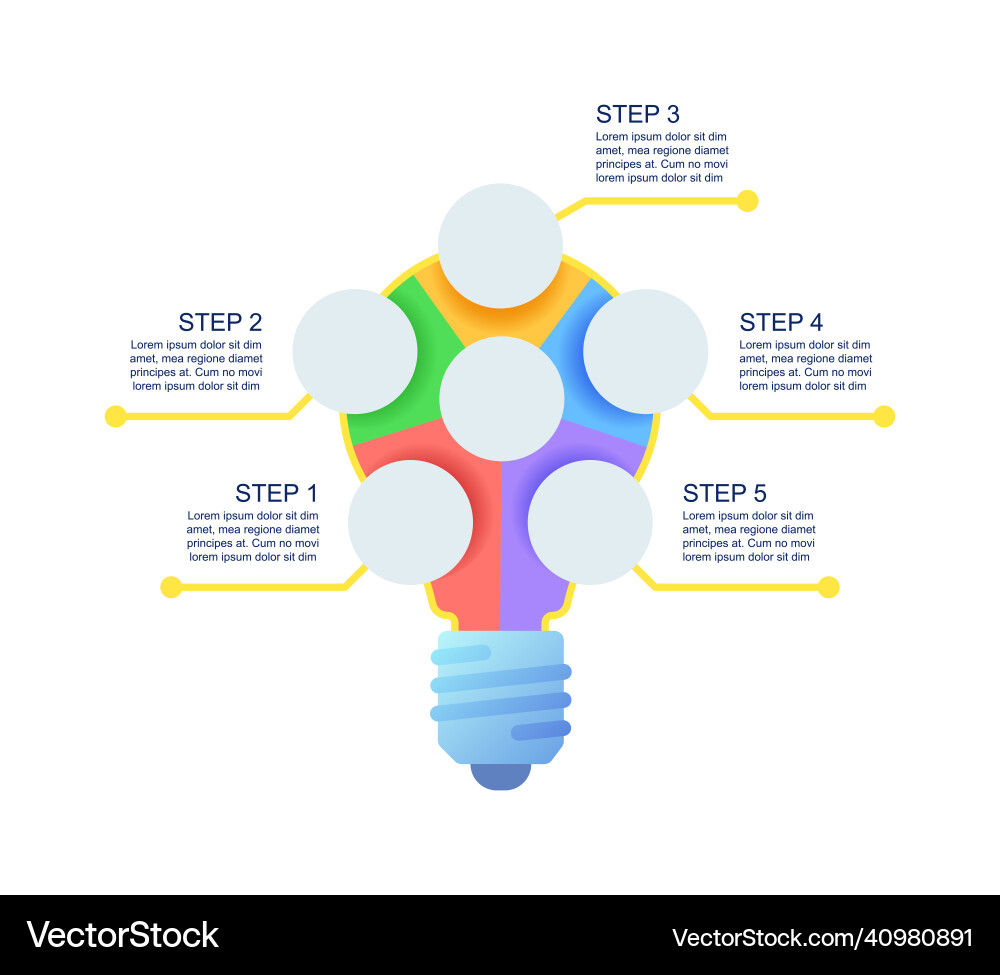 STEP 3
Lorem ipsum dolor sit dim amet, mea regione diamet principes at. Cum no movi lorem ipsum dolor sit dim

STEP 2
Lorem ipsum dolor sit dim amet, mea regione diamet principes at. Cum no movi lorem ipsum dolor sit dim

STEP 4
Lorem ipsum dolor sit dim amet, mea regione diamet principes at. Cum no movi lorem ipsum dolor sit dim

STEP 1
Lorem ipsum dolor sit dim amet, mea regione diamet principes at. Cum no movi lorem ipsum dolor sit dim

STEP 5
Lorem ipsum dolor sit dim amet, mea regione diamet principes at. Cum no movi lorem ipsum dolor sit dim

VectorStock

VectorStock.com/40980891