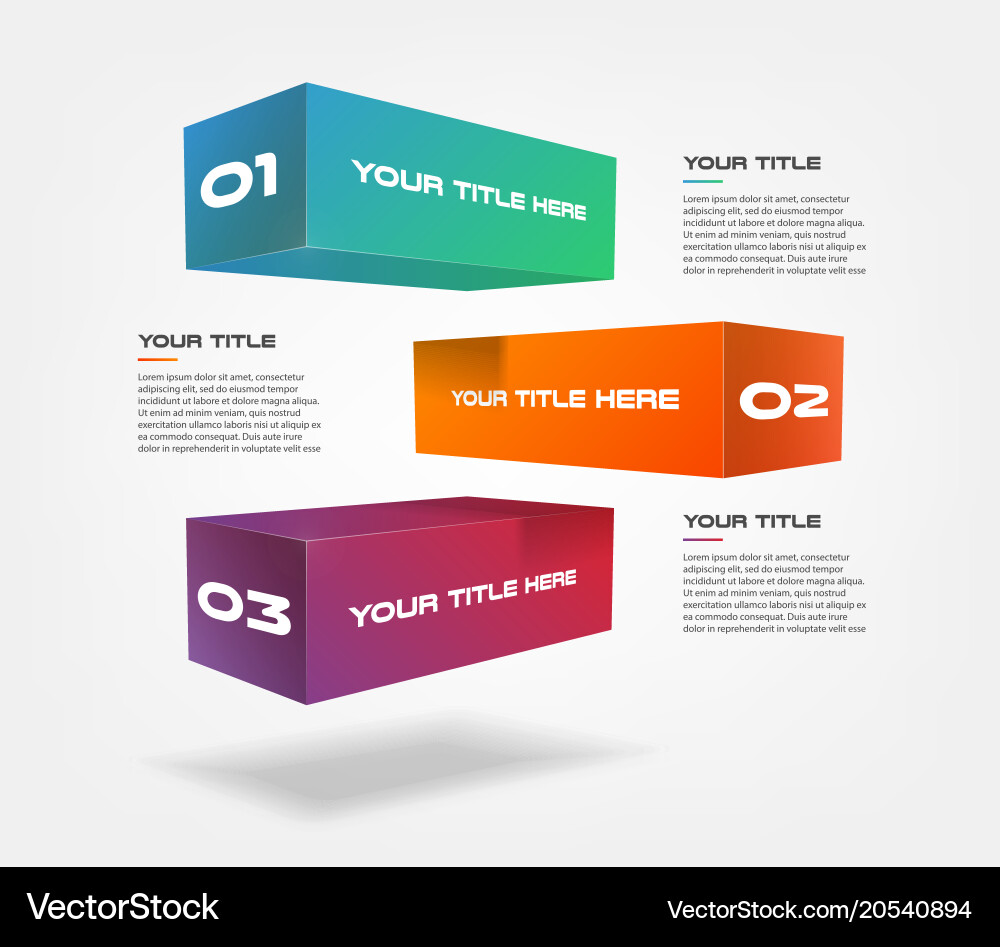 01

YOUR TITLE HERE

YOUR TITLE

Lorem ipsum dolor sit amet, consectetur adipiscing elit, sed do eiusmod tempor incididunt ut labore et dolore magna aliqua. Ut enim ad minim veniam, quis nostrud exercitation ullamco laboris nisi ut aliquip ex ea commodo consequat. Duis aute irure dolor in reprehenderit in voluptate velit esse

YOUR TITLE

Lorem ipsum dolor sit amet, consectetur adipiscing elit, sed do eiusmod tempor incididunt ut labore et dolore magna aliqua. Ut enim ad minim veniam, quis nostrud exercitation ullamco laboris nisi ut aliquip ex ea commodo consequat. Duis aute irure dolor in reprehenderit in voluptate velit esse

YOUR TITLE HERE

02

03

YOUR TITLE HERE

YOUR TITLE

Lorem ipsum dolor sit amet, consectetur adipiscing elit, sed do eiusmod tempor incididunt ut labore et dolore magna aliqua. Ut enim ad minim veniam, quis nostrud exercitation ullamco laboris nisi ut aliquip ex ea commodo consequat. Duis aute irure dolor in reprehenderit in voluptate velit esse

VectorStock

VectorStock.com/20540894