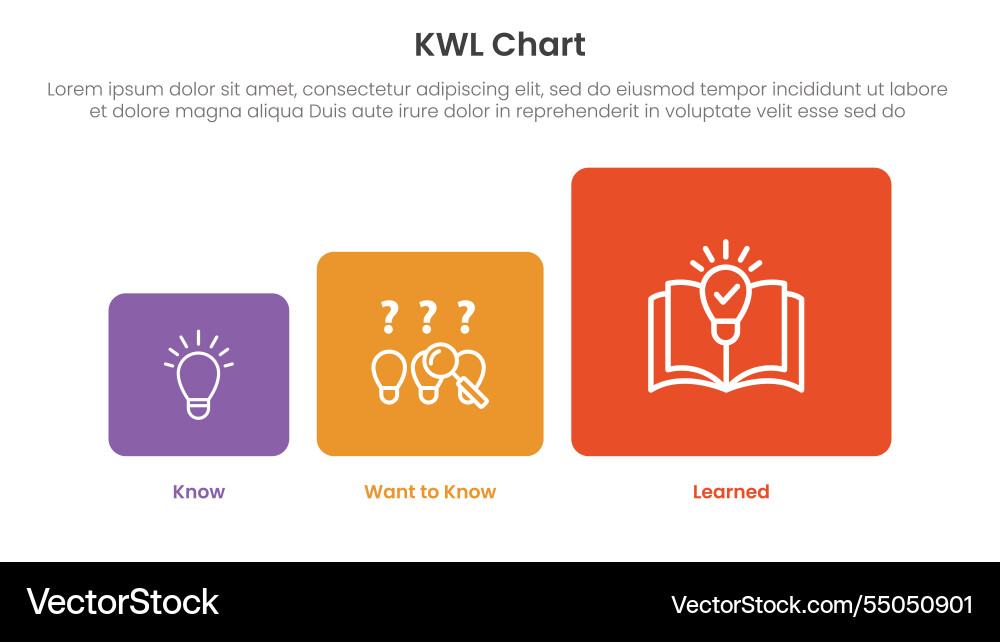 KWL Chart

Lorem ipsum dolor sit amet, consectetur adipiscing elit, sed do eiusmod tempor incididunt ut labore et dolore magna aliqua Duis aute irure dolor in reprehenderit in voluptate velit esse sed do

? ? ?

Know

Want to Know

Learned

VectorStock

VectorStock.com/55050901