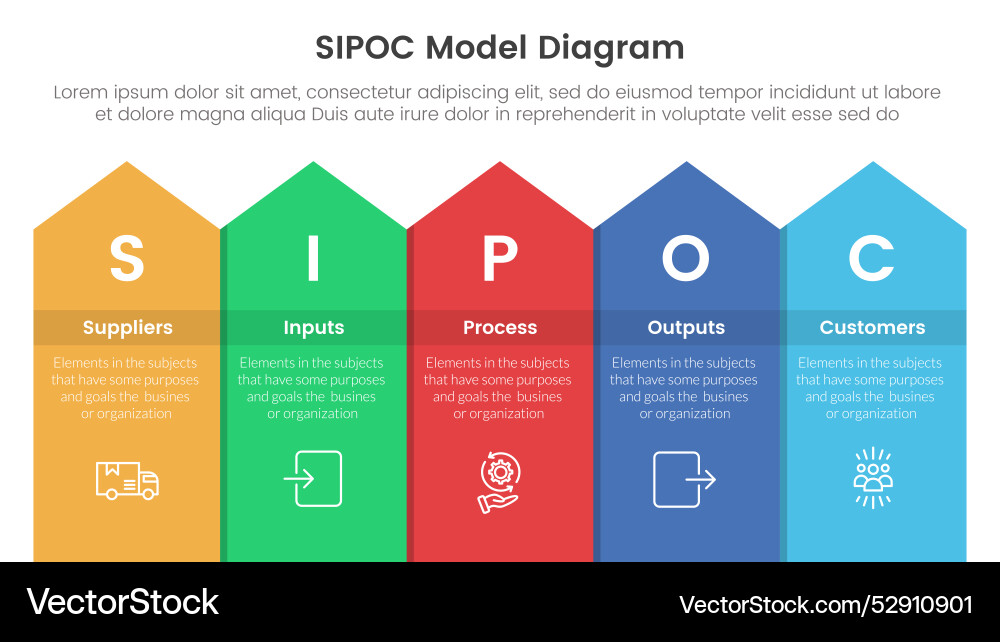 SIPOC Model Diagram

Lorem ipsum dolor sit amet, consectetur adipiscing elit, sed do eiusmod tempor incididunt ut labore et dolore magna aliqua Duis aute irure dolor in reprehenderit in voluptate velit esse sed do

S

Suppliers

Elements in the subjects that have some purposes and goals the busines or organization

I

Inputs

Elements in the subjects that have some purposes and goals the busines or organization

P

Process

Elements in the subjects that have some purposes and goals the busines or organization

O

Outputs

Elements in the subjects that have some purposes and goals the busines or organization

C

Customers

Elements in the subjects that have some purposes and goals the busines or organization

VectorStock

VectorStock.com/52910901