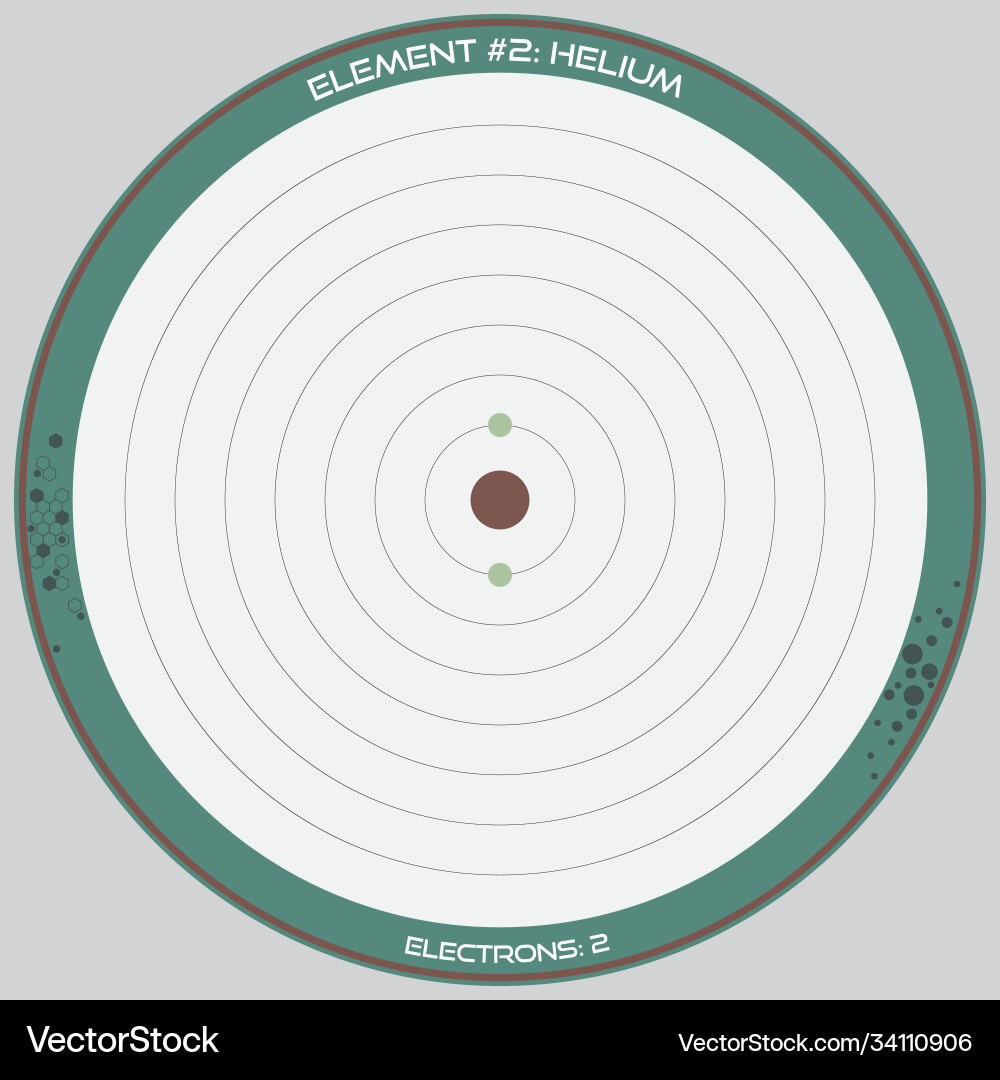 ELEMENT #2: HELIUM

ELECTRONS: 2

VectorStock

VectorStock.com/34110906