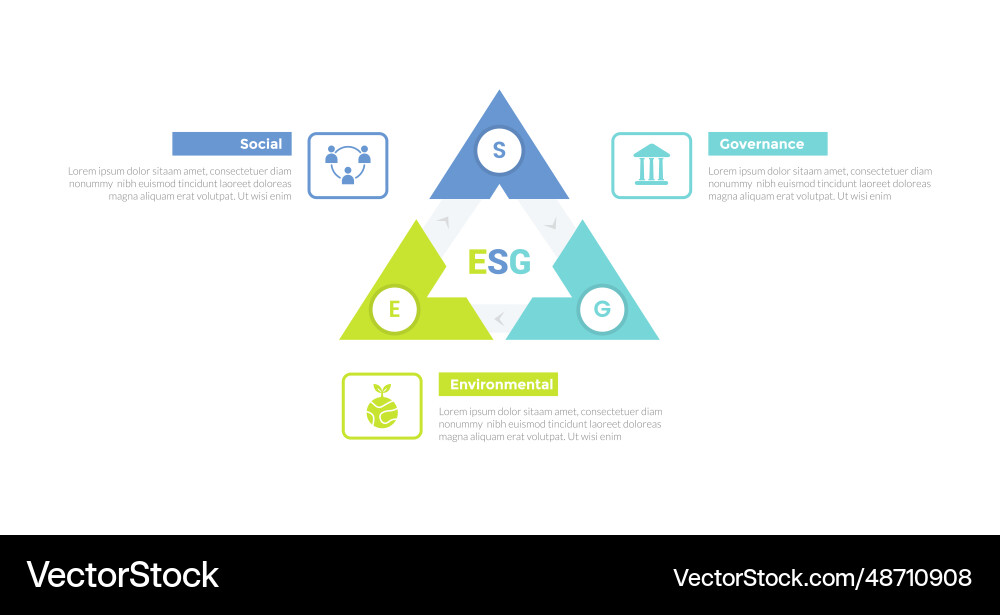 Social

Lorem ipsum dolor sitaam amet, consectetuer diam nonummy nibh euismod tincidunt laoreet doloreas magna aliquam erat volutpat. Ut wisi enim

S

Governance

Lorem ipsum dolor sitaam amet, consectetuer diam nonummy nibh euismod tincidunt laoreet doloreas magna aliquam erat volutpat. Ut wisi enim

ESG

E

G

Environmental

Lorem ipsum dolor sitaam amet, consectetuer diam nonummy nibh euismod tincidunt laoreet doloreas magna aliquam erat volutpat. Ut wisi enim

VectorStock

VectorStock.com/48710908