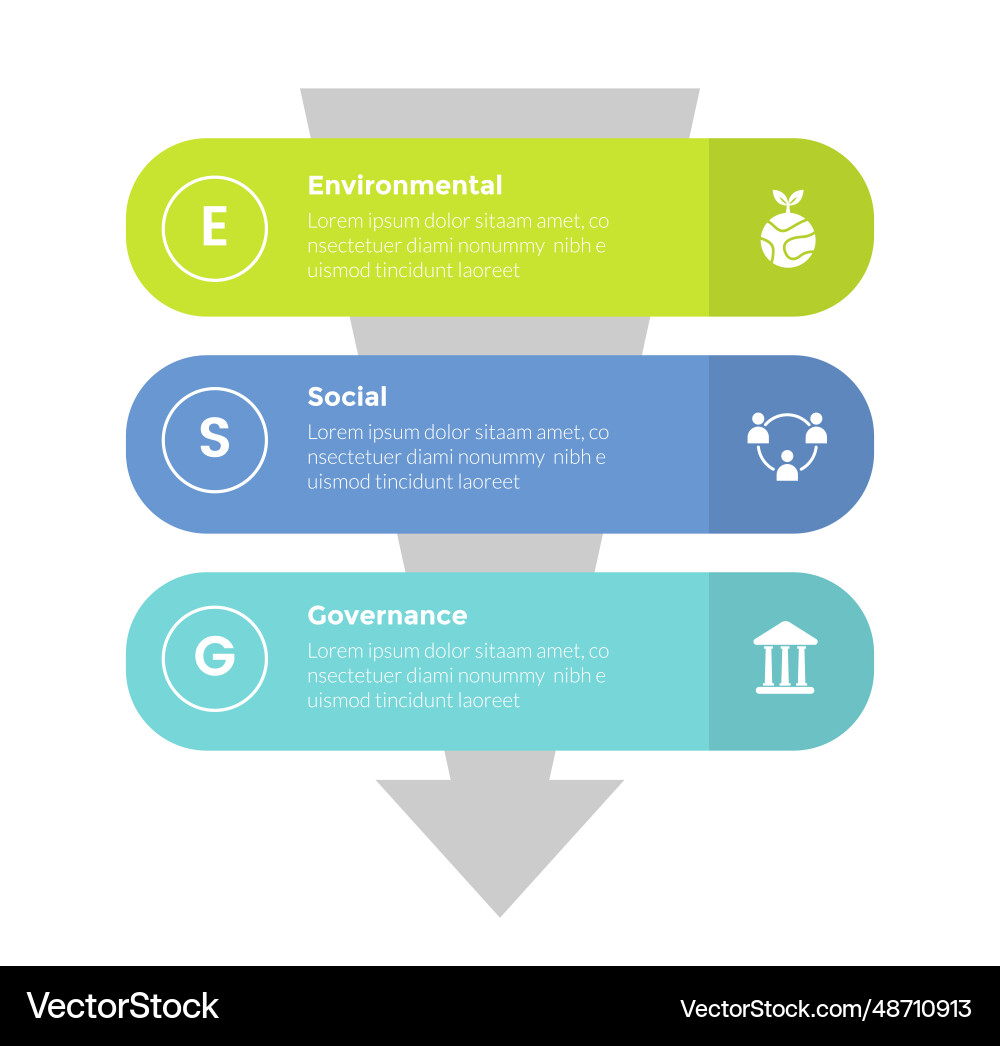 E

Environmental

Lorem ipsum dolor sitaam amet, co nsectetuer diami nonummy nibh e uismod tincidunt laoreet

S

Social

Lorem ipsum dolor sitaam amet, co nsectetuer diami nonummy nibh e uismod tincidunt laoreet

G

Governance

Lorem ipsum dolor sitaam amet, co nsectetuer diami nonummy nibh e uismod tincidunt laoreet

VectorStock

VectorStock.com/48710913