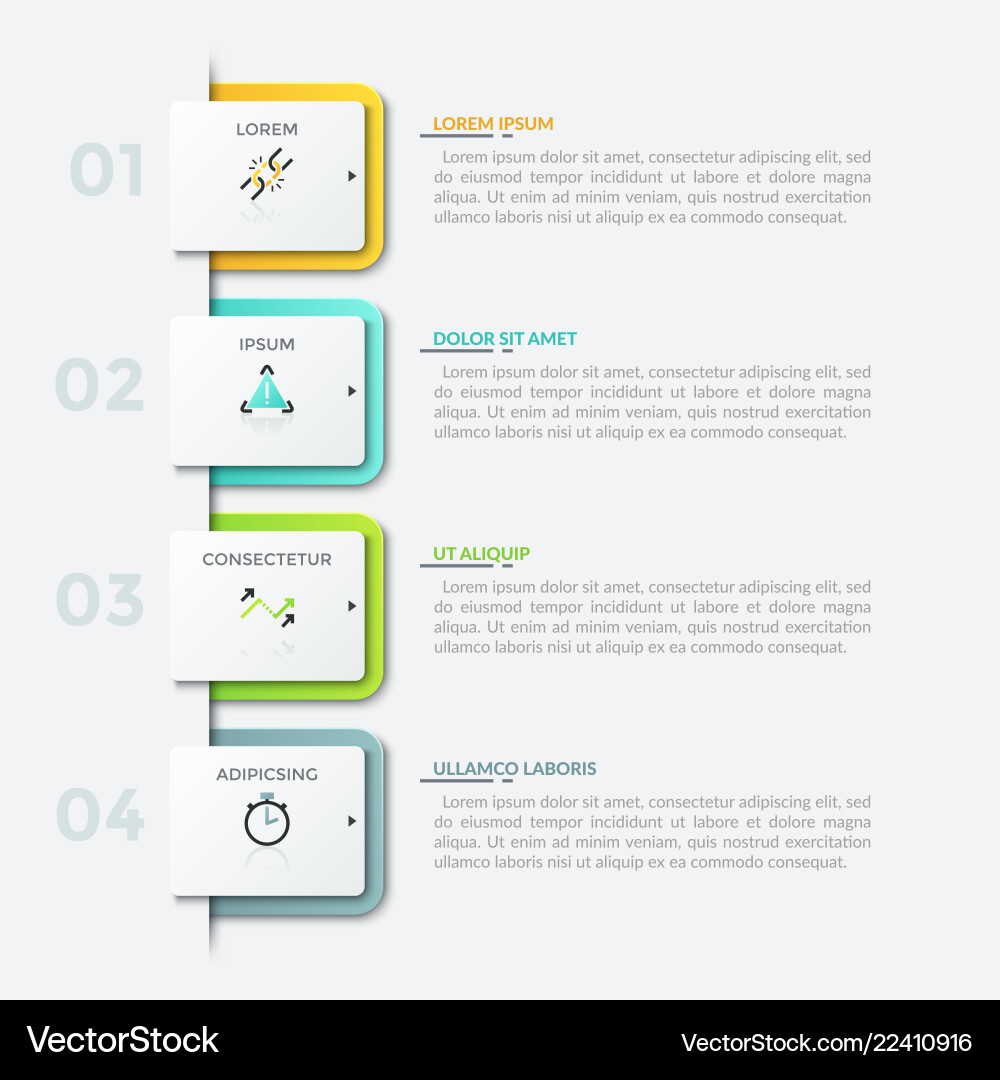 01

LOREM

LOREM IPSUM

Lorem ipsum dolor sit amet, consectetur adipiscing elit, sed do eiusmod tempor incididunt ut labore et dolore magna aliqua. Ut enim ad minim veniam, quis nostrud exercitation ullamco laboris nisi ut aliquip ex ea commodo consequat.

02

IPSUM

DOLOR SIT AMET

Lorem ipsum dolor sit amet, consectetur adipiscing elit, sed do eiusmod tempor incididunt ut labore et dolore magna aliqua. Ut enim ad minim veniam, quis nostrud exercitation ullamco laboris nisi ut aliquip ex ea commodo consequat.

03

CONSECTETUR

UT ALIQUIP

Lorem ipsum dolor sit amet, consectetur adipiscing elit, sed do eiusmod tempor incididunt ut labore et dolore magna aliqua. Ut enim ad minim veniam, quis nostrud exercitation ullamco laboris nisi ut aliquip ex ea commodo consequat.

04

ADIPICSING

ULLAMCO LABORIS

Lorem ipsum dolor sit amet, consectetur adipiscing elit, sed do eiusmod tempor incididunt ut labore et dolore magna aliqua. Ut enim ad minim veniam, quis nostrud exercitation ullamco laboris nisi ut aliquip ex ea commodo consequat.

VectorStock

VectorStock.com/22410916