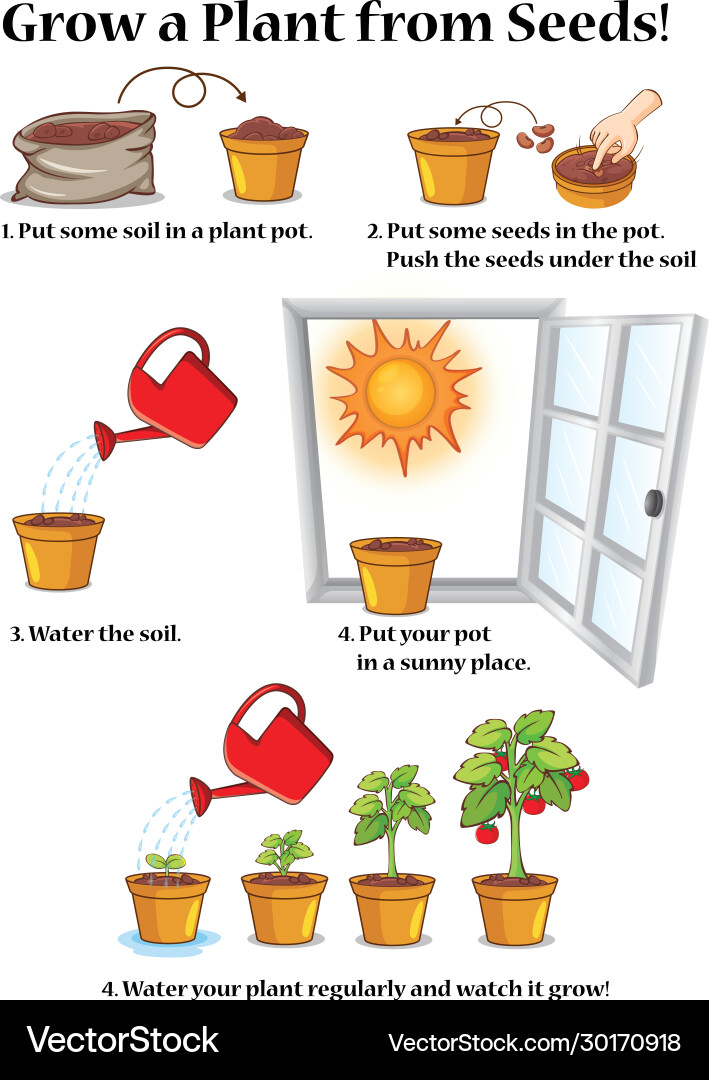 Grow a Plant from Seeds!

1. Put some soil in a plant pot.

2. Put some seeds in the pot. Push the seeds under the soil

3. Water the soil.

4. Put your pot in a sunny place.

4. Water your plant regularly and watch it grow!

VectorStock

VectorStock.com/30170918