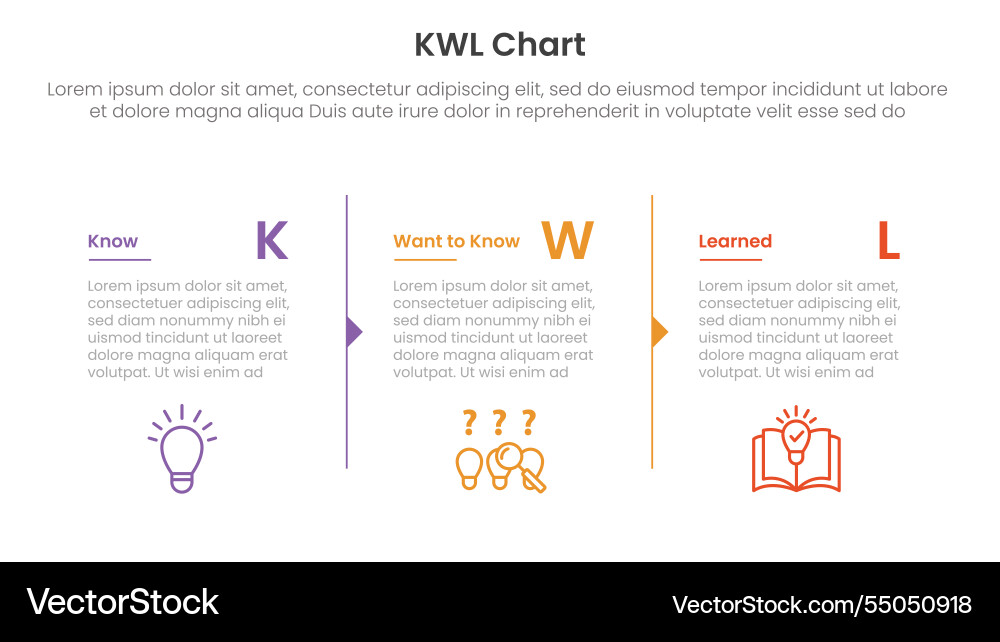 KWL Chart

Lorem ipsum dolor sit amet, consectetur adipiscing elit, sed do eiusmod tempor incididunt ut labore et dolore magna aliqua Duis aute irure dolor in reprehenderit in voluptate velit esse sed do

Know

K

Lorem ipsum dolor sit amet, consectetuer adipiscing elit, sed diam nonummy nibh ei uismod tincidunt ut laoreet dolore magna aliquam erat volutpat. Ut wisi enim ad

Want to Know

W

Lorem ipsum dolor sit amet, consectetuer adipiscing elit, sed diam nonummy nibh ei uismod tincidunt ut laoreet dolore magna aliquam erat volutpat. Ut wisi enim ad

? ? ?

Learned

L

Lorem ipsum dolor sit amet, consectetuer adipiscing elit, sed diam nonummy nibh ei uismod tincidunt ut laoreet dolore magna aliquam erat volutpat. Ut wisi enim ad

VectorStock

VectorStock.com/55050918