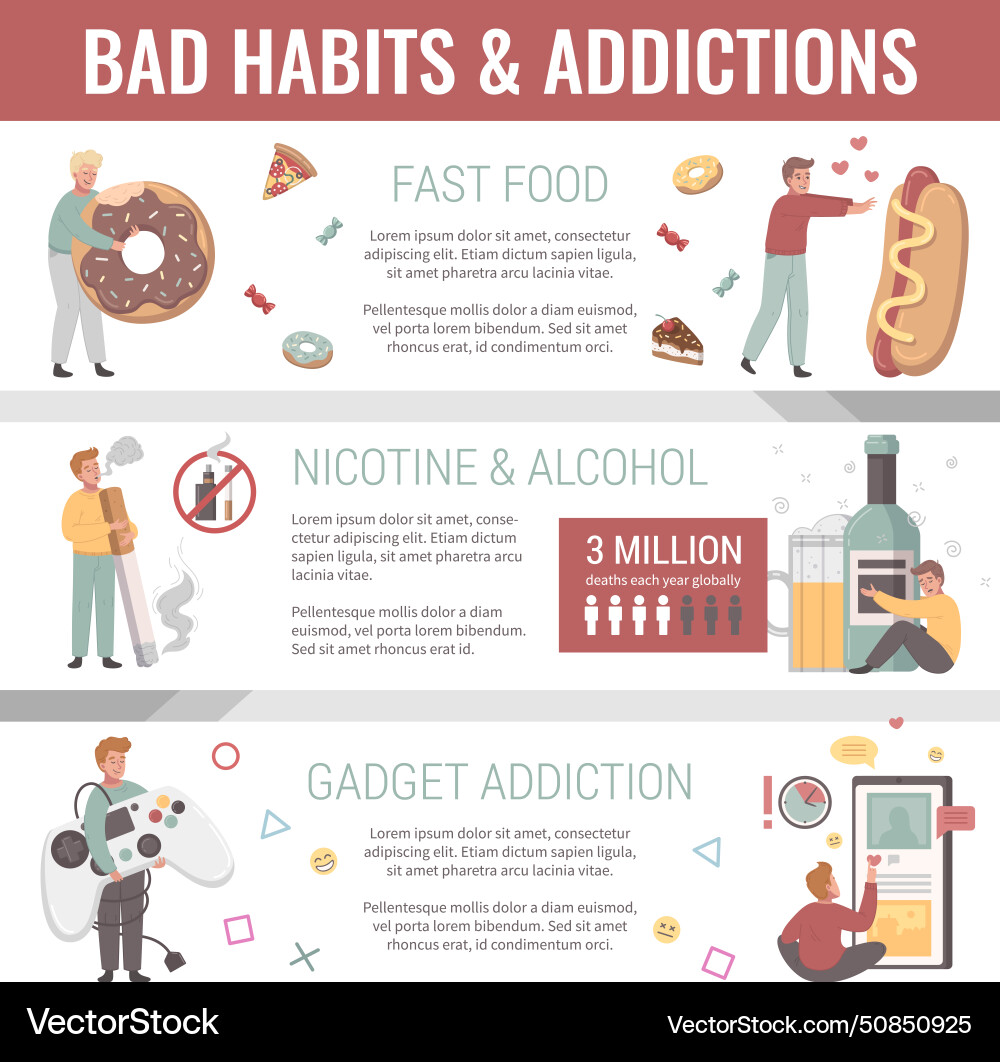 BAD HABITS & ADDICTIONS

FAST FOOD

Lorem ipsum dolor sit amet, consectetur adipiscing elit. Etiam dictum sapien ligula, sit amet pharetra arcu lacinia vitae.

Pellentesque mollis dolor a diam euismod, vel porta lorem bibendum. Sed sit amet rhoncus erat, id condimentum orci.

NICOTINE & ALCOHOL

Lorem ipsum dolor sit amet, consectetur adipiscing elit. Etiam dictum sapien ligula, sit amet pharetra arcu lacinia vitae.

Pellentesque mollis dolor a diam euismod, vel porta lorem bibendum. Sed sit amet rhoncus erat id.

3 MILLION
deaths each year globally

GADGET ADDICTION

Lorem ipsum dolor sit amet, consectetur adipiscing elit. Etiam dictum sapien ligula, sit amet pharetra arcu lacinia vitae.

Pellentesque mollis dolor a diam euismod, vel porta lorem bibendum. Sed sit amet rhoncus erat, id condimentum orci.

VectorStock

VectorStock.com/50850925