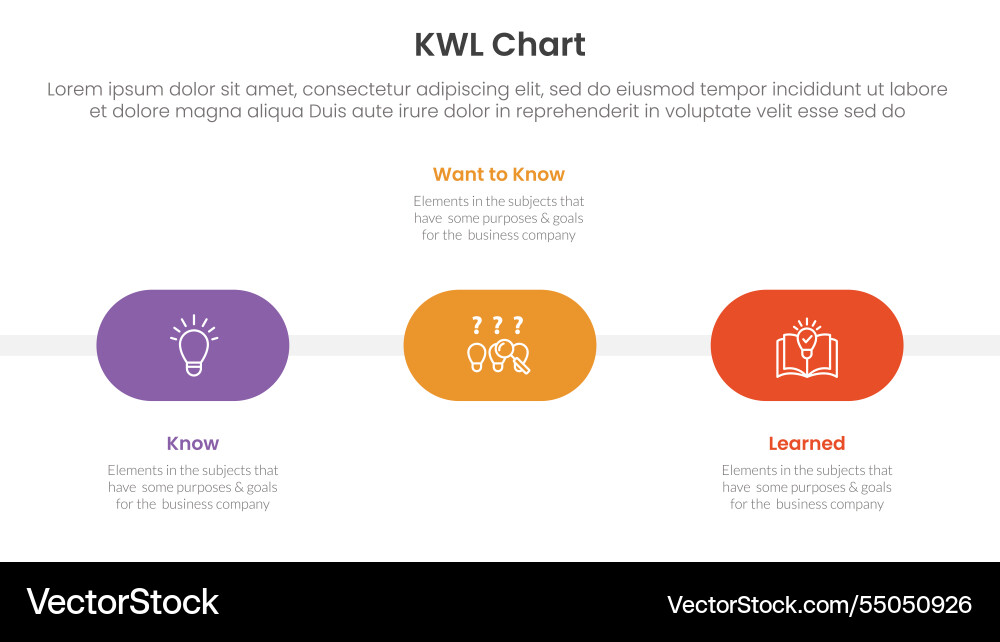 KWL Chart

Lorem ipsum dolor sit amet, consectetur adipiscing elit, sed do eiusmod tempor incididunt ut labore et dolore magna aliqua Duis aute irure dolor in reprehenderit in voluptate velit esse sed do

Want to Know

Elements in the subjects that have some purposes & goals for the business company

? ? ?

Know

Elements in the subjects that have some purposes & goals for the business company

Learned

Elements in the subjects that have some purposes & goals for the business company

VectorStock

VectorStock.com/55050926