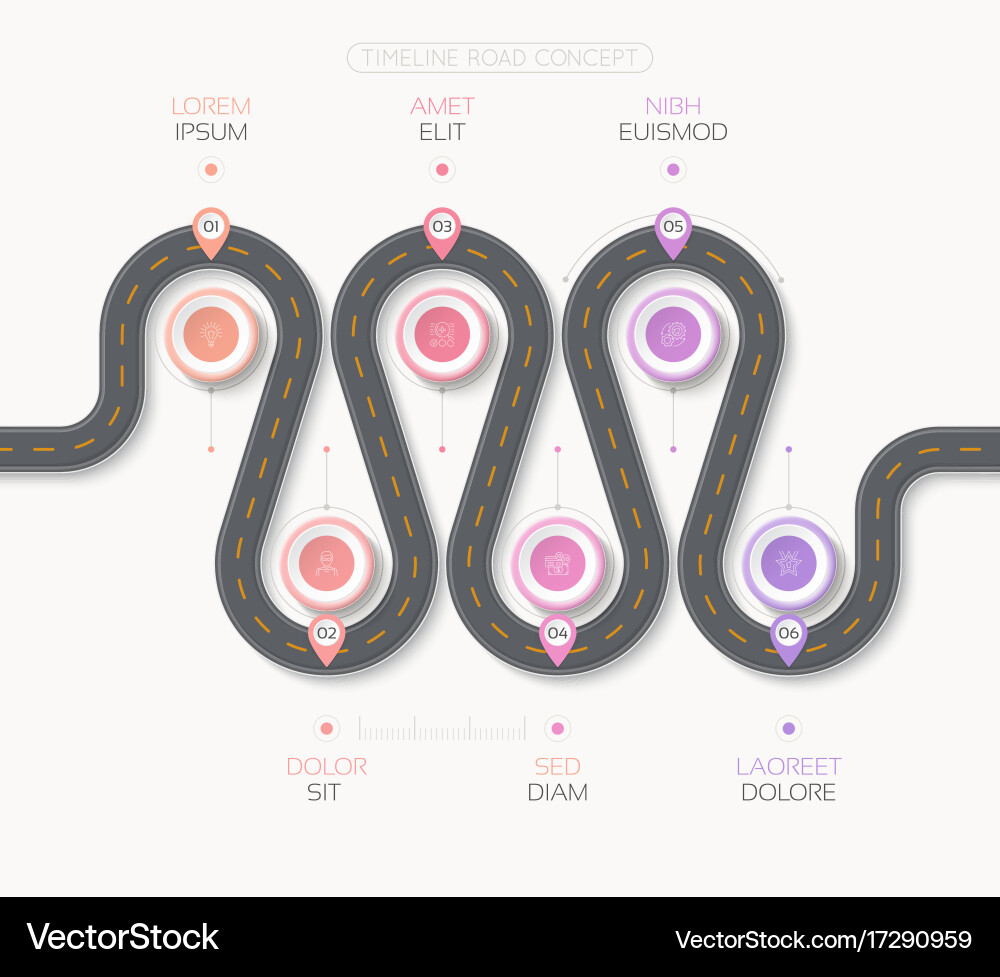 TIMELINE ROAD CONCEPT

LOREM
IPSUM

AMET
ELIT

NIBH
EUISMOD

01

03

05

02

04

06

DOLOR
SIT

SED
DIAM

LAOREET
DOLORE

VectorStock

VectorStock.com/17290959