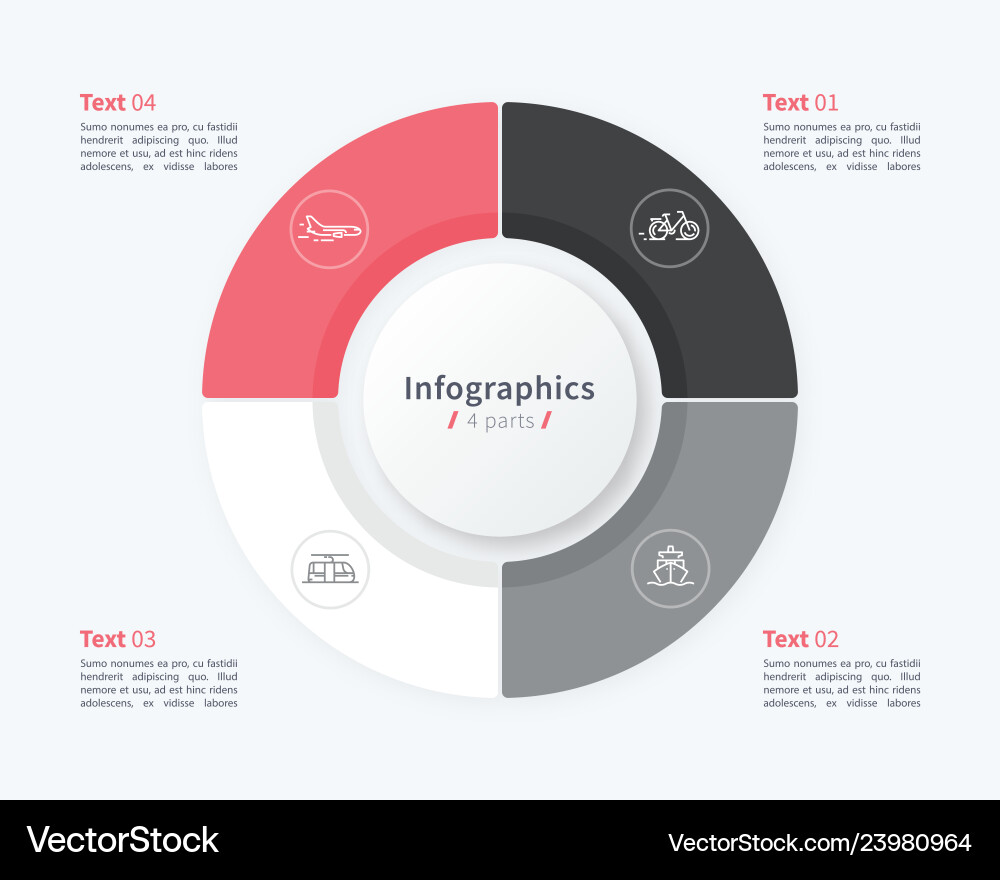 Text 04
Sumo nonumes ea pro, cu fastidii hendrerit adipiscing quo. Illud nemore et usu, ad est hinc ridens adolescens, ex vidisse labores

Text 01
Sumo nonumes ea pro, cu fastidii hendrerit adipiscing quo. Illud nemore et usu, ad est hinc ridens adolescens, ex vidisse labores

Infographics
/ 4 parts /

Text 03
Sumo nonumes ea pro, cu fastidii hendrerit adipiscing quo. Illud nemore et usu, ad est hinc ridens adolescens, ex vidisse labores

Text 02
Sumo nonumes ea pro, cu fastidii hendrerit adipiscing quo. Illud nemore et usu, ad est hinc ridens adolescens, ex vidisse labores

VectorStock
VectorStock.com/23980964