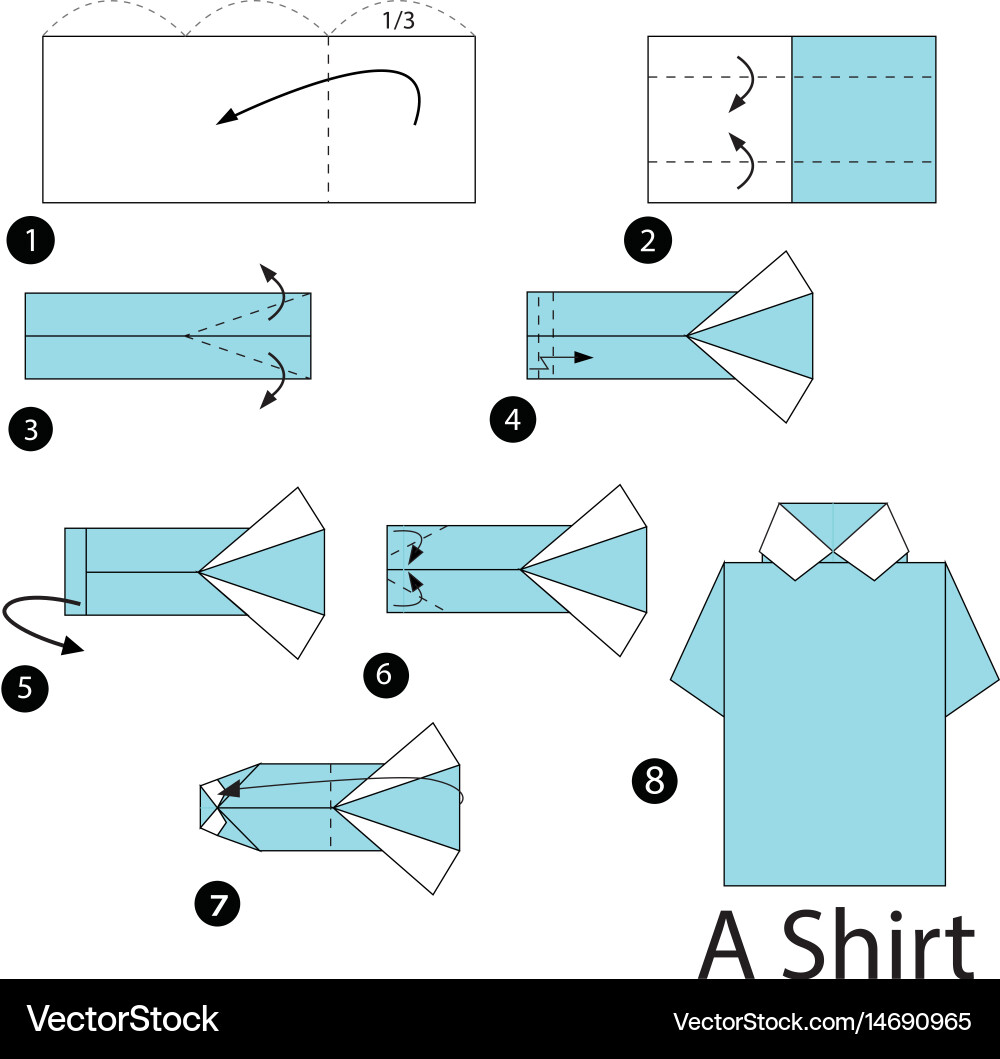 1/3

1

2

3

4

5

6

7

8

A Shirt

VectorStock

VectorStock.com/14690965