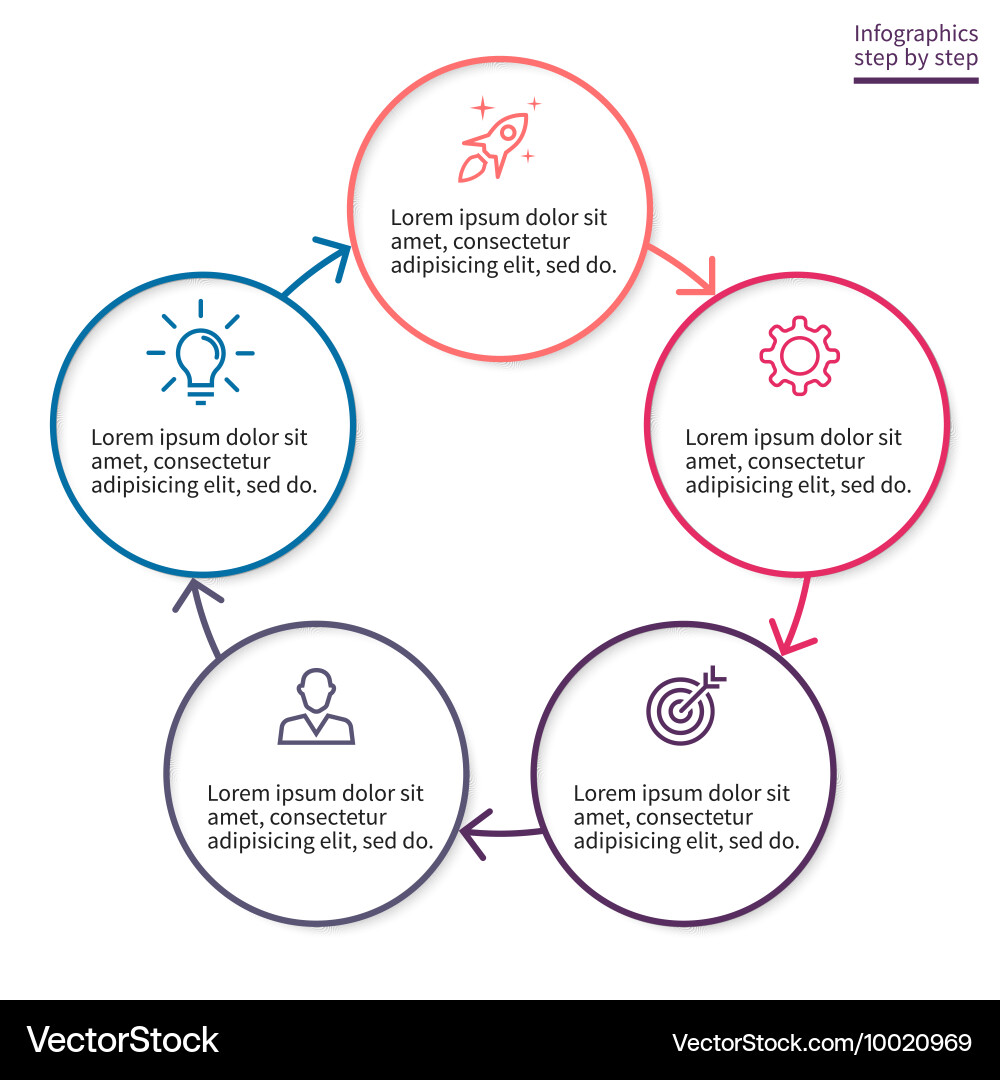 Infographics step by step

Lorem ipsum dolor sit amet, consectetur adipisicing elit, sed do.

Lorem ipsum dolor sit amet, consectetur adipisicing elit, sed do.

Lorem ipsum dolor sit amet, consectetur adipisicing elit, sed do.

Lorem ipsum dolor sit amet, consectetur adipisicing elit, sed do.

Lorem ipsum dolor sit amet, consectetur adipisicing elit, sed do.

VectorStock

VectorStock.com/10020969