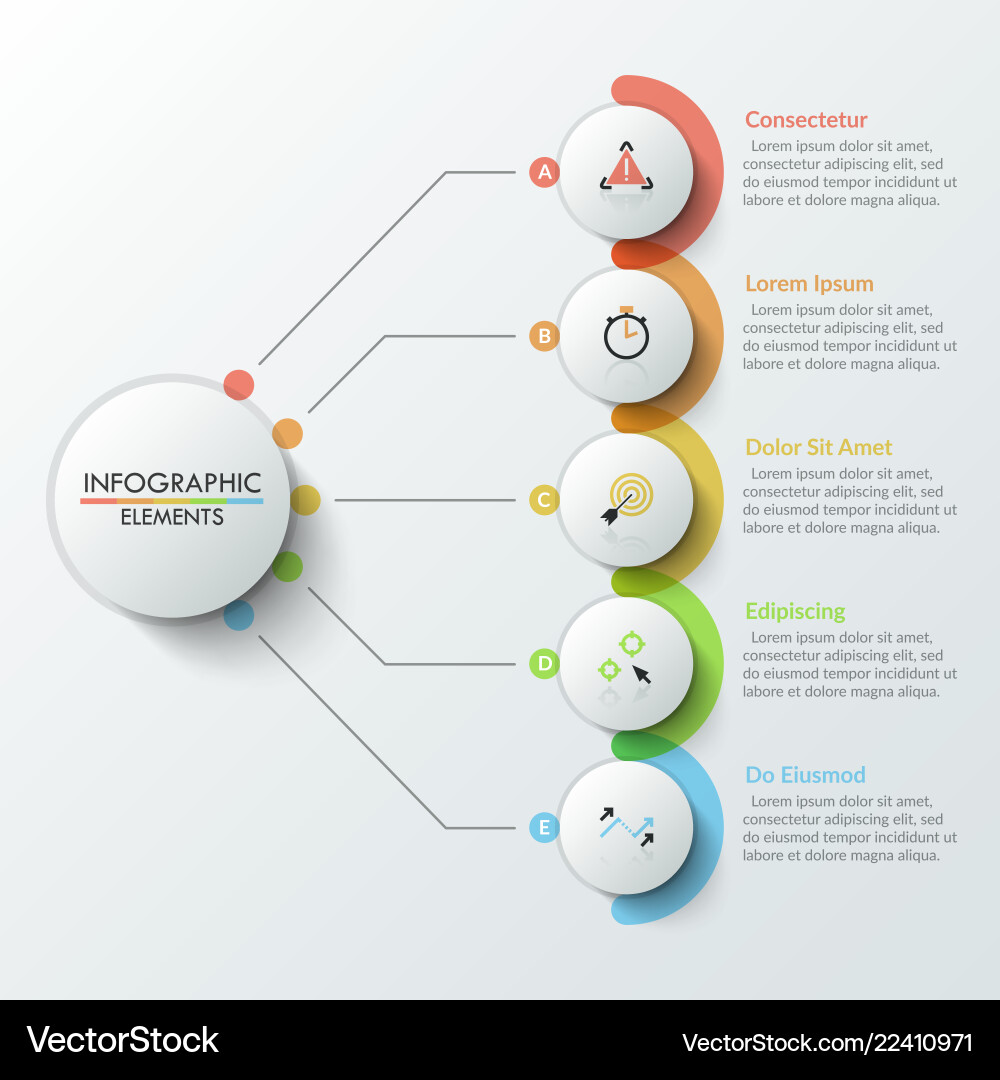 INFOGRAPHIC
ELEMENTS

A

Consectetur
Lorem ipsum dolor sit amet, consectetur adipiscing elit, sed do eiusmod tempor incididunt ut labore et dolore magna aliqua.

B

Lorem Ipsum
Lorem ipsum dolor sit amet, consectetur adipiscing elit, sed do eiusmod tempor incididunt ut labore et dolore magna aliqua.

C

Dolor Sit Amet
Lorem ipsum dolor sit amet, consectetur adipiscing elit, sed do eiusmod tempor incididunt ut labore et dolore magna aliqua.

D

Edipiscing
Lorem ipsum dolor sit amet, consectetur adipiscing elit, sed do eiusmod tempor incididunt ut labore et dolore magna aliqua.

E

Do Eiusmod
Lorem ipsum dolor sit amet, consectetur adipiscing elit, sed do eiusmod tempor incididunt ut labore et dolore magna aliqua.

VectorStock
VectorStock.com/22410971