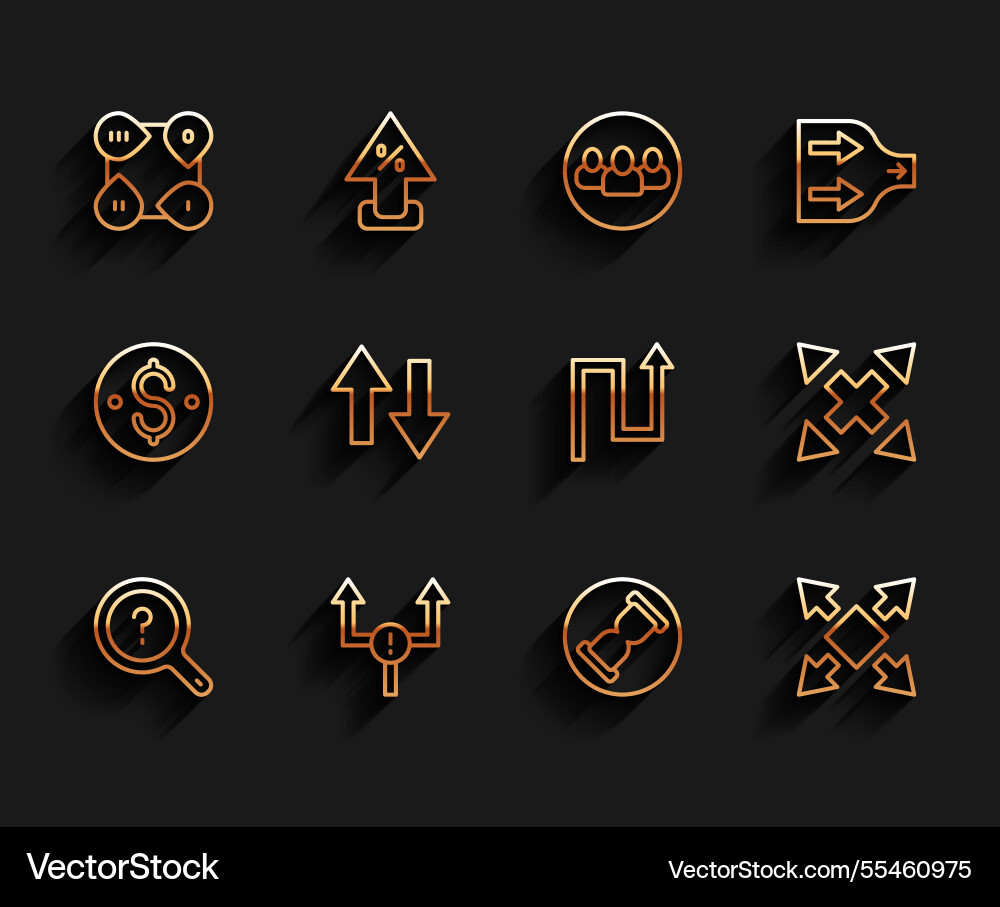 III
0
II
I
%
$
?
!
VectorStock
VectorStock.com/55460975