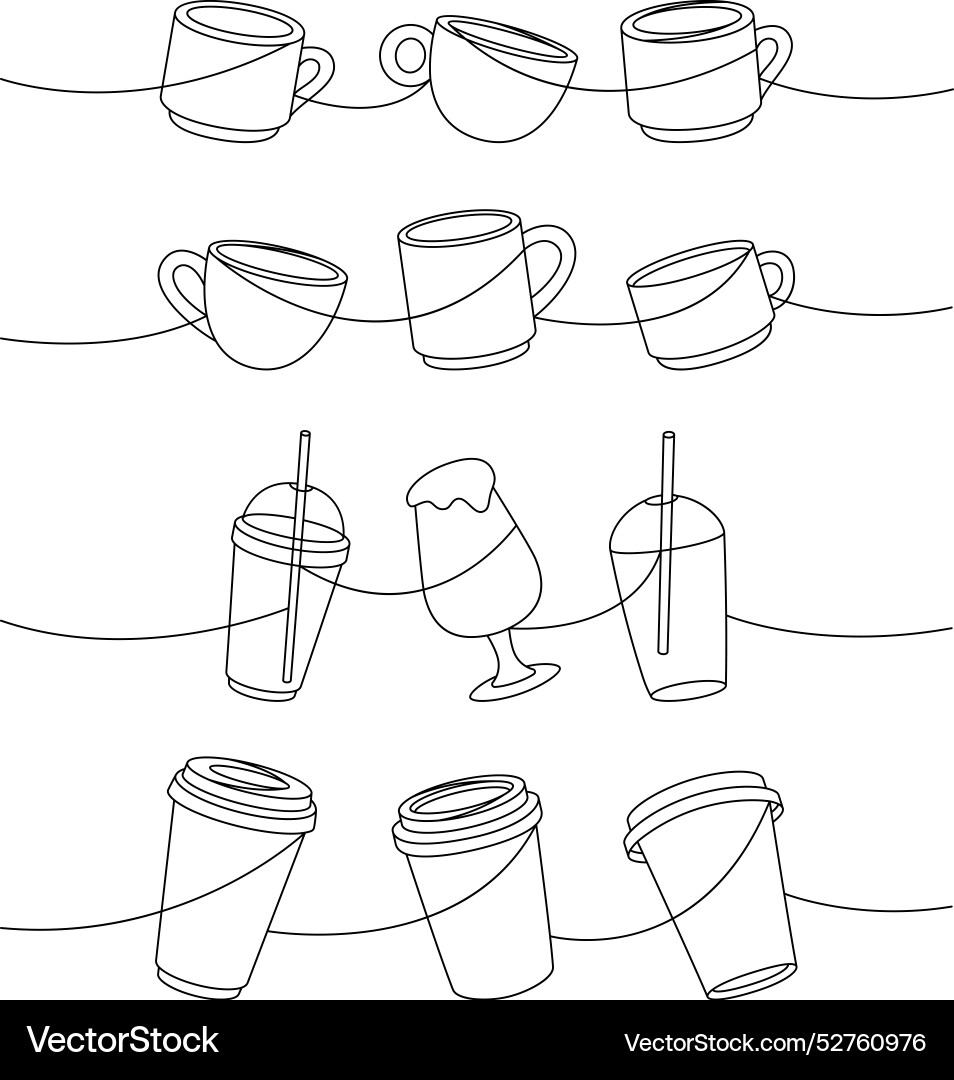 VectorStock®

VectorStock.com/52760976