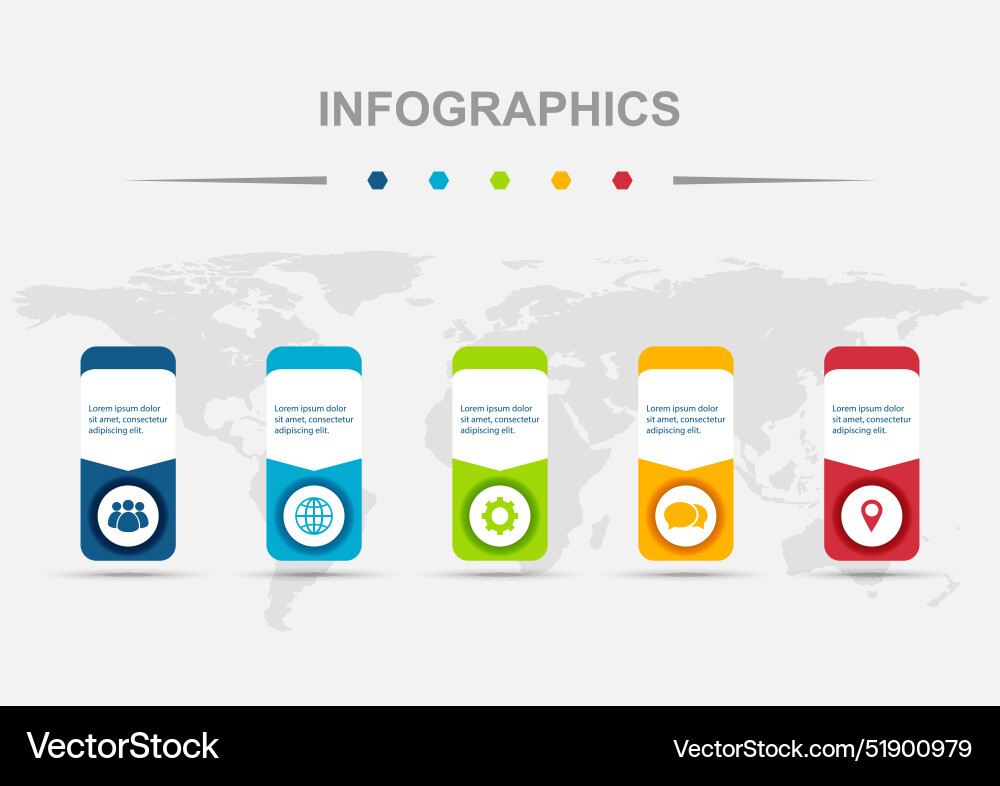 INFOGRAPHICS

Lorem ipsum dolor sit amet, consectetur adipiscing elit.

Lorem ipsum dolor sit amet, consectetur adipiscing elit.

Lorem ipsum dolor sit amet, consectetur adipiscing elit.

Lorem ipsum dolor sit amet, consectetur adipiscing elit.

Lorem ipsum dolor sit amet, consectetur adipiscing elit.

VectorStock

VectorStock.com/51900979