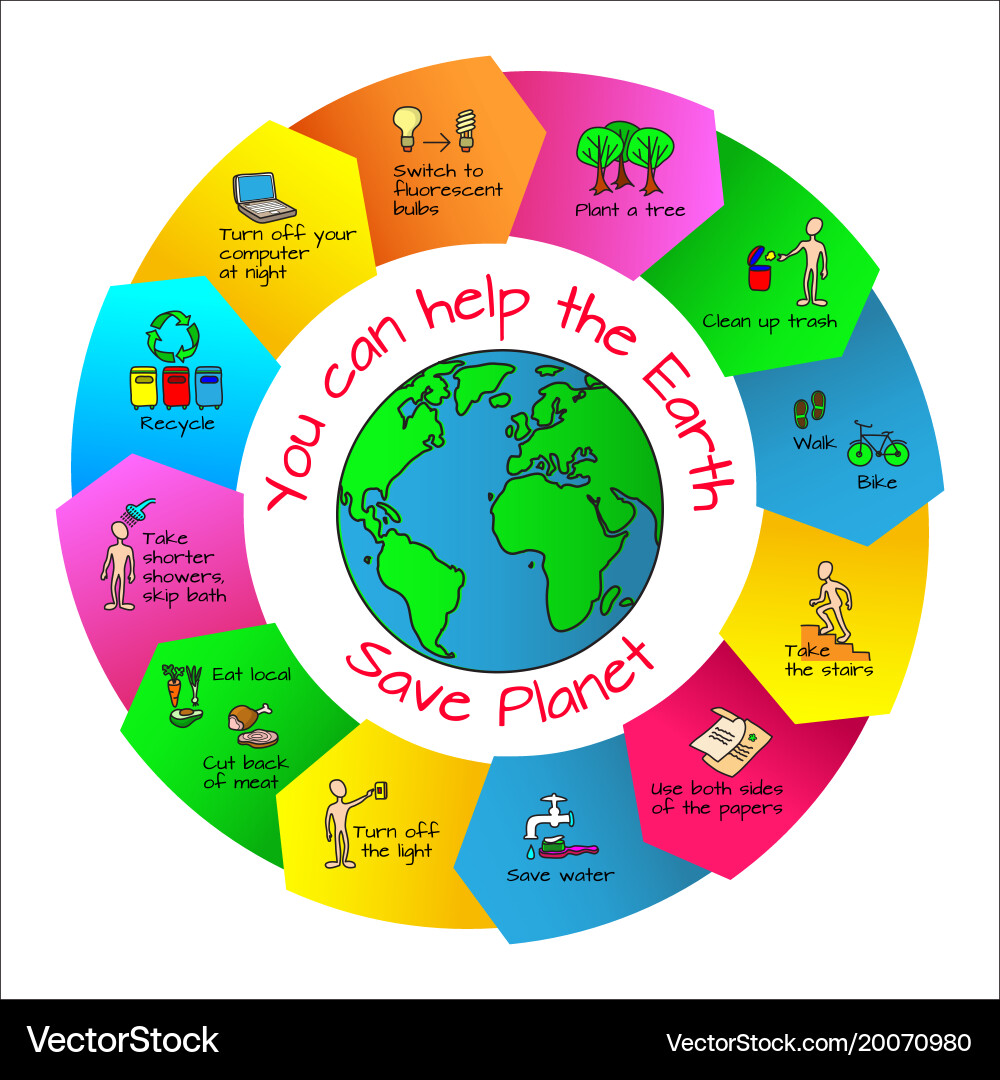 You can help the Earth

Save Planet

Switch to fluorescent bulbs

Plant a tree

Clean up trash

Walk

Bike

Take the stairs

Use both sides of the papers

Save water

Turn off the light

Eat local

Cut back of meat

Take shorter showers, skip bath

Recycle

Turn off your computer at night

VectorStock

VectorStock.com/20070980