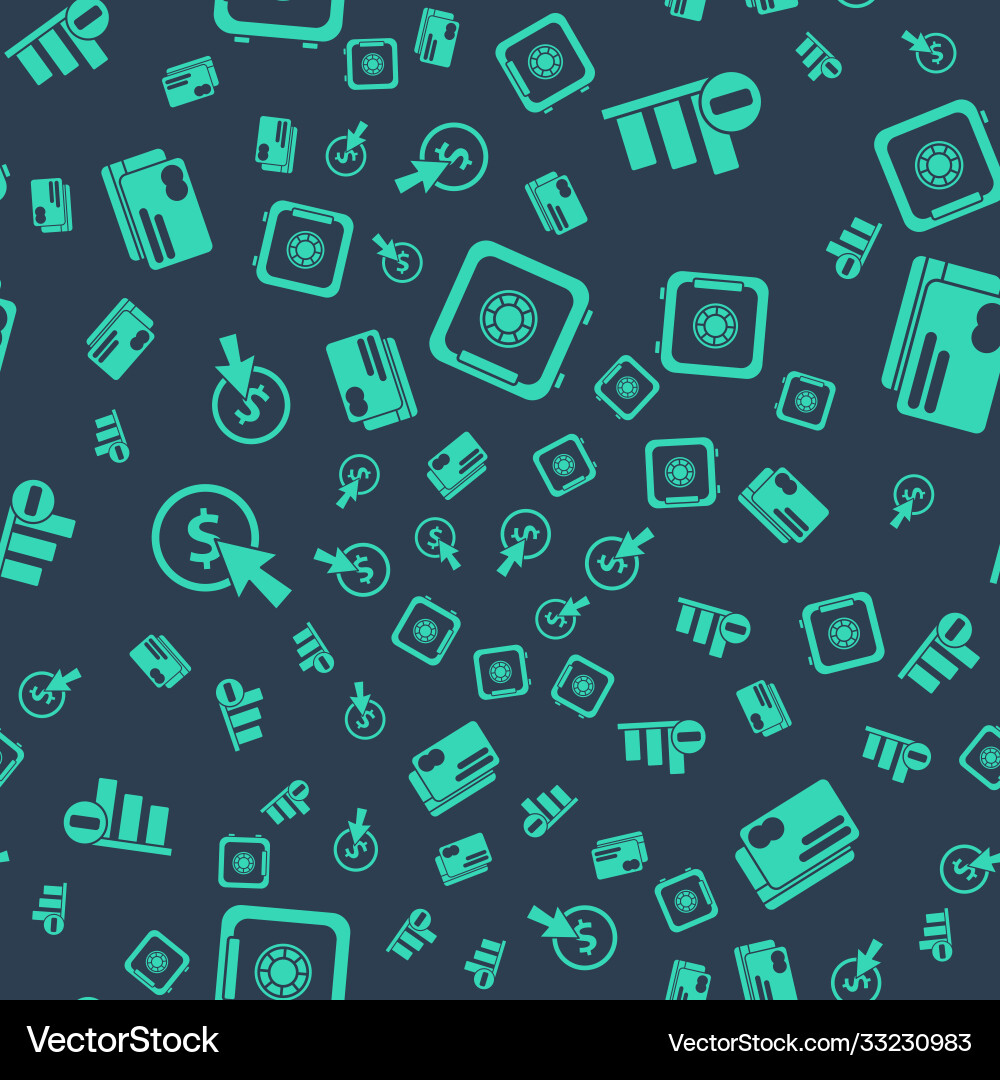 VectorStock®

VectorStock.com/33230983