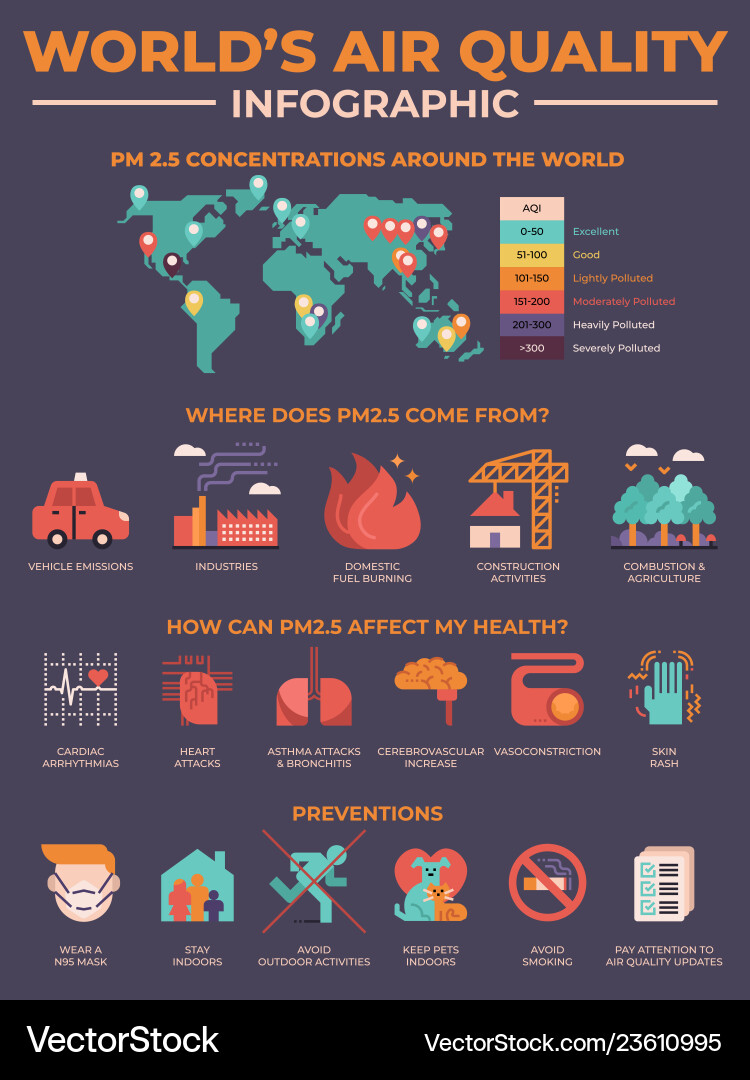 WORLD'S AIR QUALITY
INFOGRAPHIC

PM 2.5 CONCENTRATIONS AROUND THE WORLD

| AQI | |
|---|---|
| 0-50 | Excellent |
| 51-100 | Good |
| 101-150 | Lightly Polluted |
| 151-200 | Moderately Polluted |
| 201-300 | Heavily Polluted |
| >300 | Severely Polluted |

WHERE DOES PM2.5 COME FROM?

VEHICLE EMISSIONS

INDUSTRIES

DOMESTIC FUEL BURNING

CONSTRUCTION ACTIVITIES

COMBUSTION & AGRICULTURE

HOW CAN PM2.5 AFFECT MY HEALTH?

CARDIAC ARRHYTHMIAS

HEART ATTACKS

ASTHMA ATTACKS & BRONCHITIS

CEREBROVASCULAR INCREASE

VASOCONSTRICTION

SKIN RASH

PREVENTIONS

WEAR A N95 MASK

STAY INDOORS

AVOID OUTDOOR ACTIVITIES

KEEP PETS INDOORS

AVOID SMOKING

PAY ATTENTION TO AIR QUALITY UPDATES

VectorStock

VectorStock.com/23610995