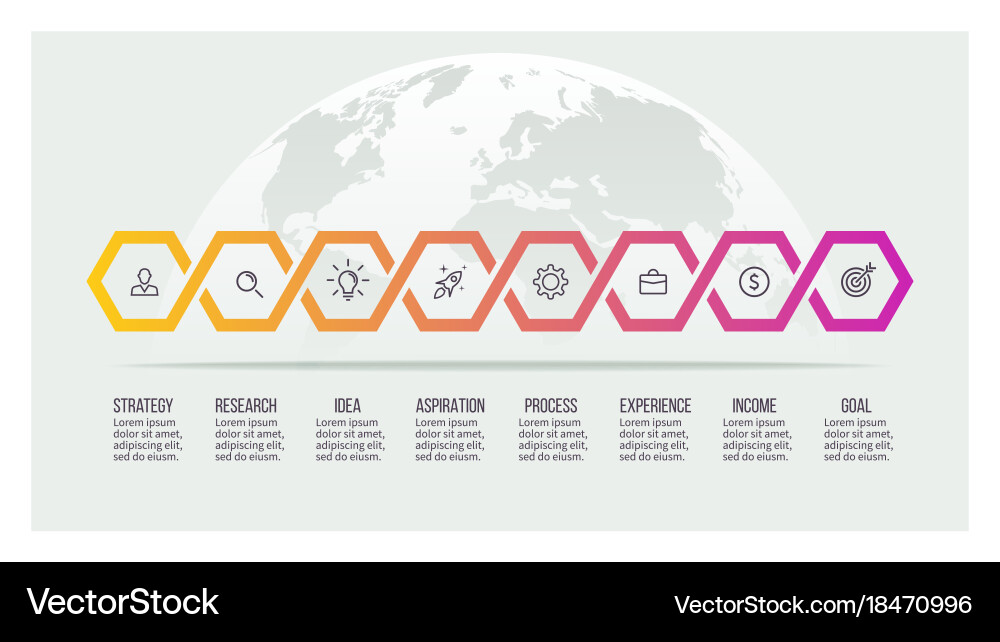 STRATEGY
Lorem ipsum dolor sit amet, adipiscing elit, sed do eiusm.

RESEARCH
Lorem ipsum dolor sit amet, adipiscing elit, sed do eiusm.

IDEA
Lorem ipsum dolor sit amet, adipiscing elit, sed do eiusm.

ASPIRATION
Lorem ipsum dolor sit amet, adipiscing elit, sed do eiusm.

PROCESS
Lorem ipsum dolor sit amet, adipiscing elit, sed do eiusm.

EXPERIENCE
Lorem ipsum dolor sit amet, adipiscing elit, sed do eiusm.

INCOME
Lorem ipsum dolor sit amet, adipiscing elit, sed do eiusm.

GOAL
Lorem ipsum dolor sit amet, adipiscing elit, sed do eiusm.

VectorStock
VectorStock.com/18470996