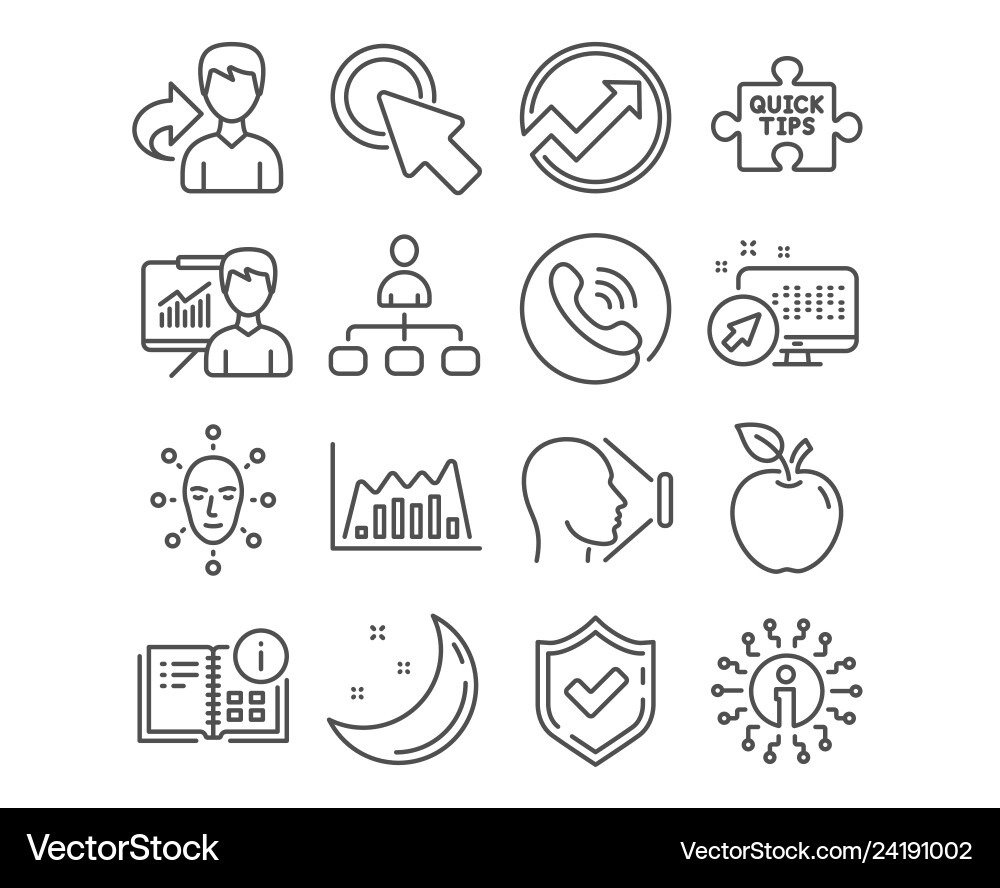 QUICK TIPS

VectorStock®

VectorStock.com/24191002