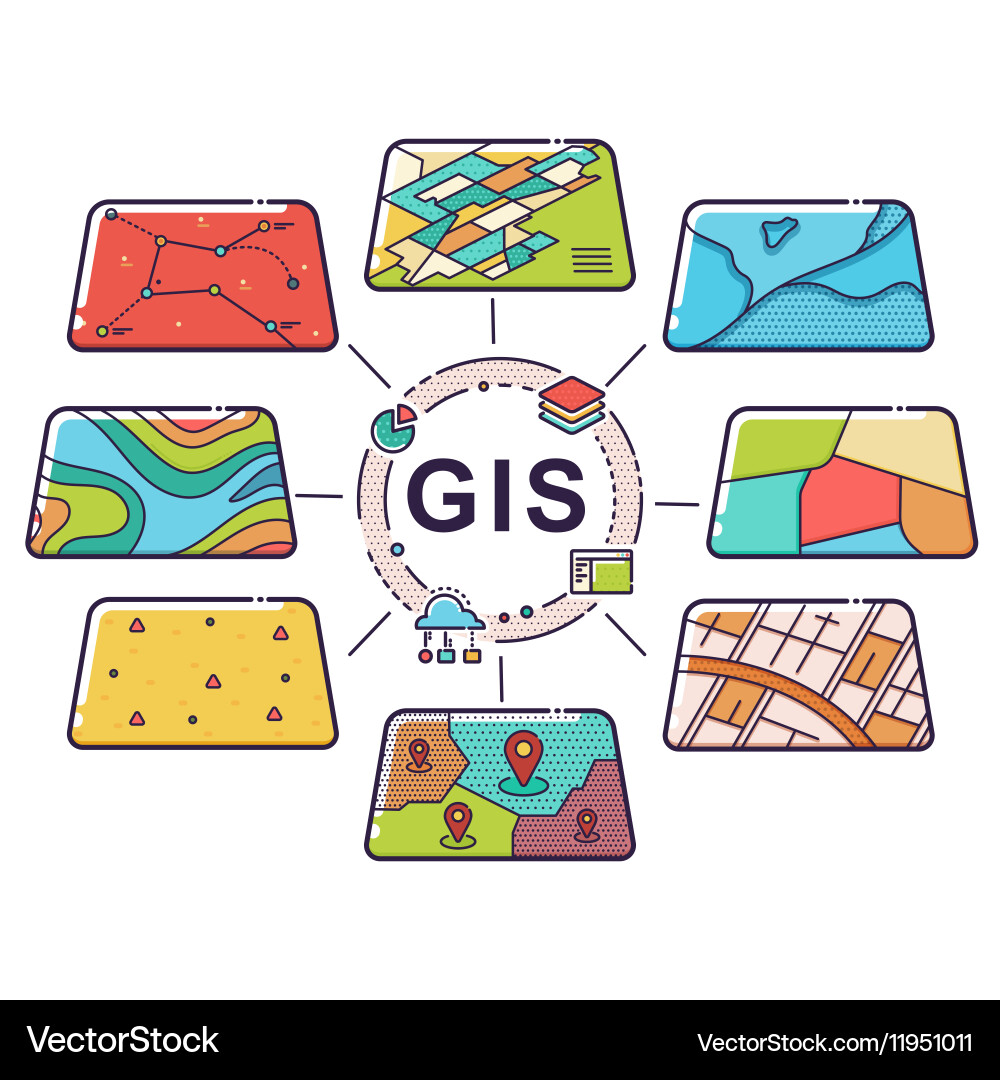 GIS

VectorStock

VectorStock.com/11951011