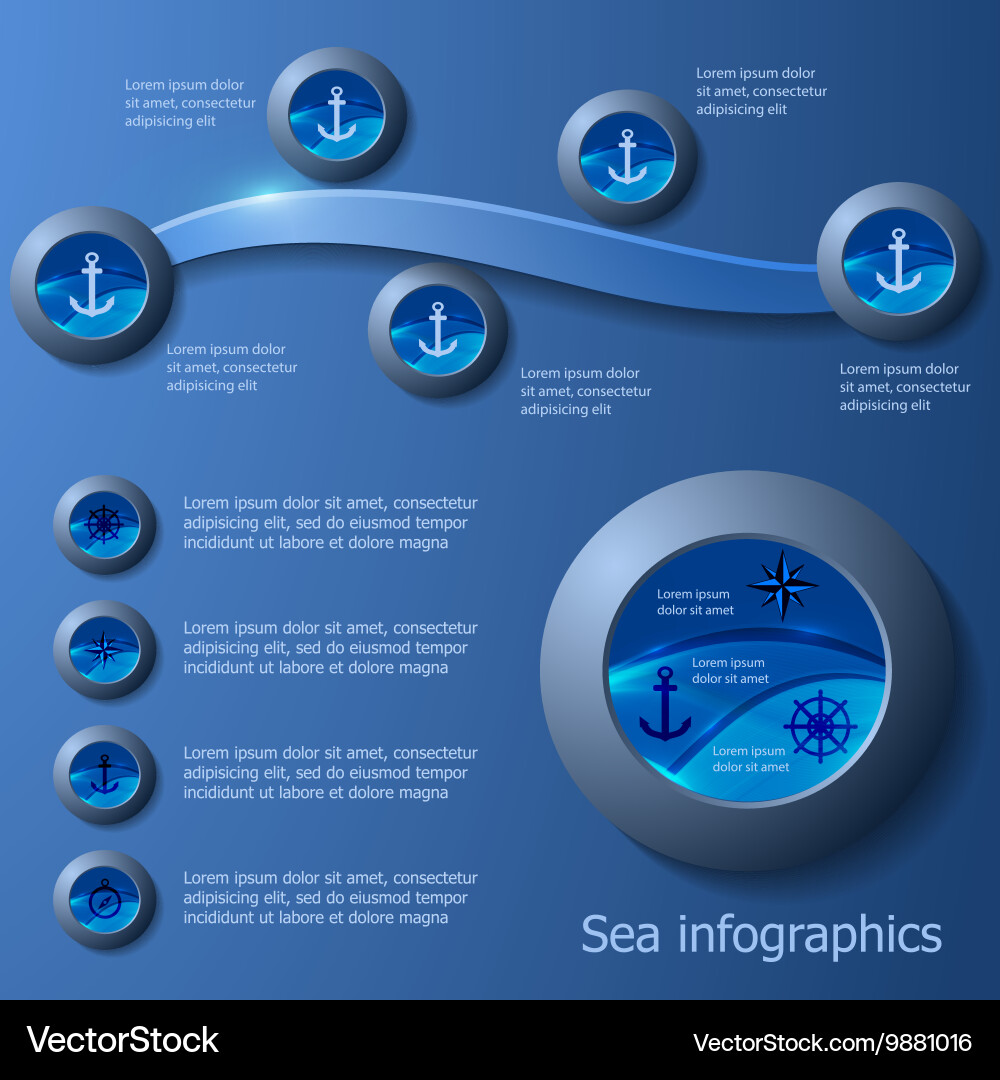 Lorem ipsum dolor sit amet, consectetur adipisicing elit

Lorem ipsum dolor sit amet, consectetur adipisicing elit

Lorem ipsum dolor sit amet, consectetur adipisicing elit

Lorem ipsum dolor sit amet, consectetur adipisicing elit

Lorem ipsum dolor sit amet, consectetur adipisicing elit

Lorem ipsum dolor sit amet, consectetur adipisicing elit, sed do eiusmod tempor incididunt ut labore et dolore magna

Lorem ipsum dolor sit amet, consectetur adipisicing elit, sed do eiusmod tempor incididunt ut labore et dolore magna

Lorem ipsum dolor sit amet, consectetur adipisicing elit, sed do eiusmod tempor incididunt ut labore et dolore magna

Lorem ipsum dolor sit amet, consectetur adipisicing elit, sed do eiusmod tempor incididunt ut labore et dolore magna

Lorem ipsum dolor sit amet

Lorem ipsum dolor sit amet

Lorem ipsum dolor sit amet

Sea infographics

VectorStock

VectorStock.com/9881016