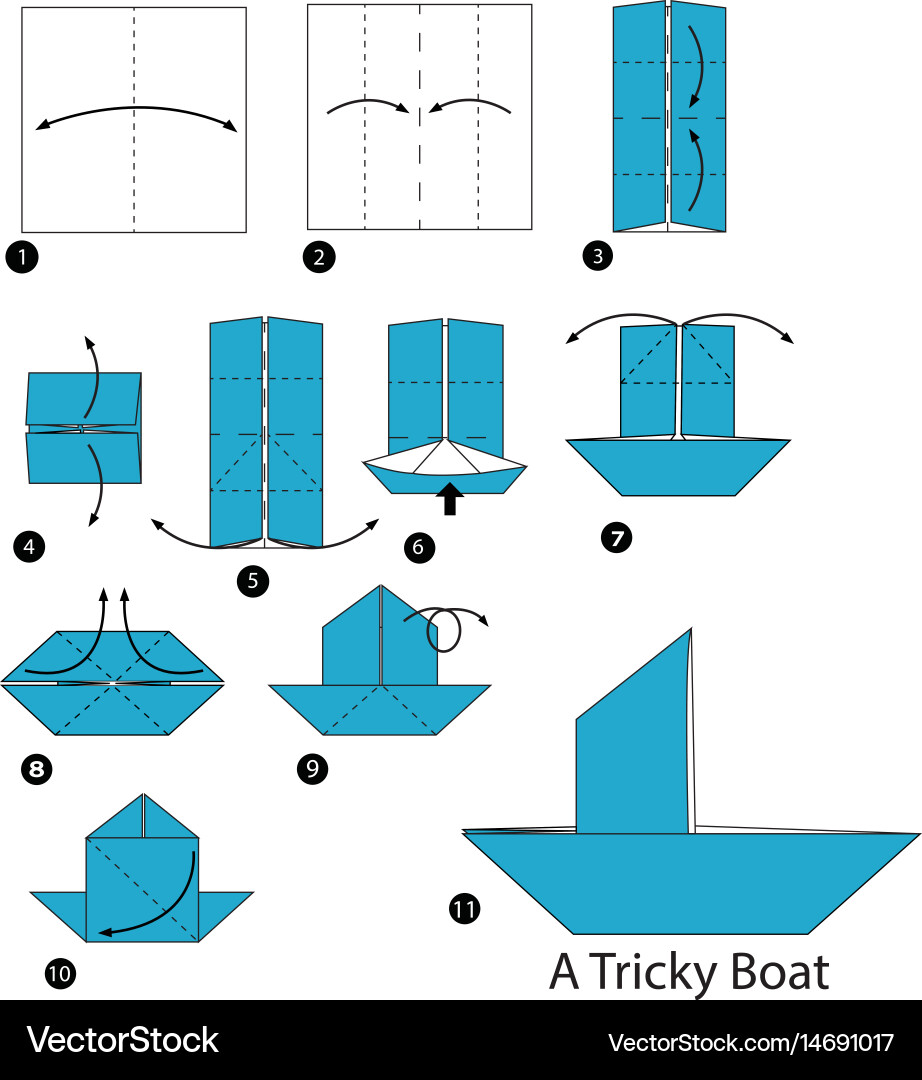 1

2

3

4

5

6

7

8

9

10

11

A Tricky Boat

VectorStock

VectorStock.com/14691017