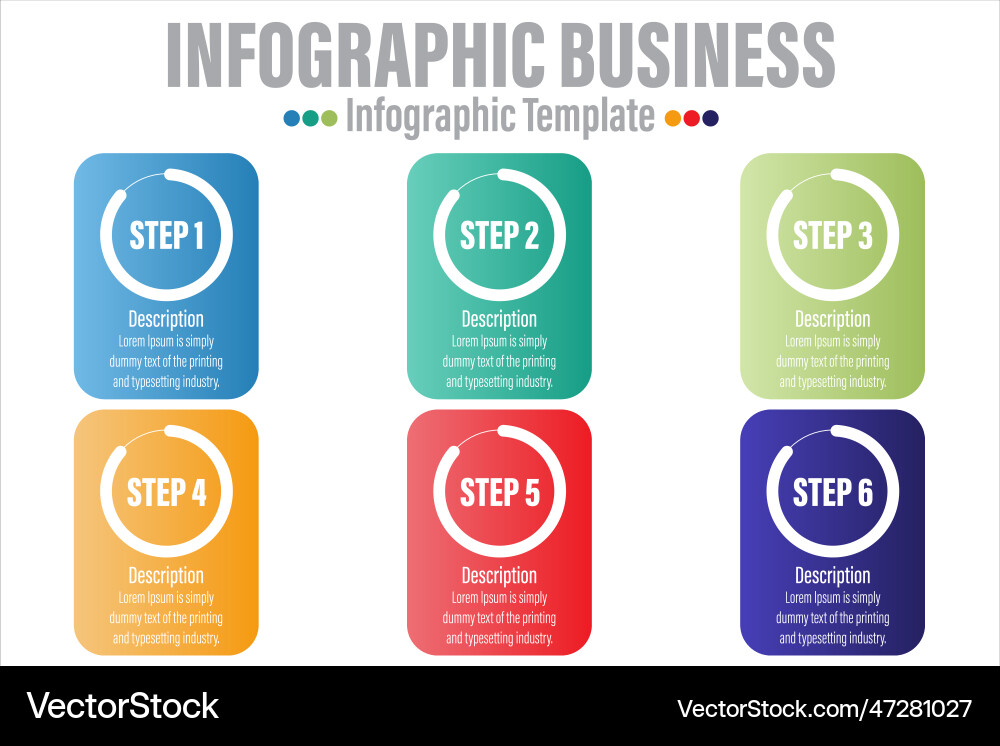 INFOGRAPHIC BUSINESS

Infographic Template

STEP 1

Description

Lorem Ipsum is simply dummy text of the printing and typesetting industry.

STEP 2

Description

Lorem Ipsum is simply dummy text of the printing and typesetting industry.

STEP 3

Description

Lorem Ipsum is simply dummy text of the printing and typesetting industry.

STEP 4

Description

Lorem Ipsum is simply dummy text of the printing and typesetting industry.

STEP 5

Description

Lorem Ipsum is simply dummy text of the printing and typesetting industry.

STEP 6

Description

Lorem Ipsum is simply dummy text of the printing and typesetting industry.

VectorStock

VectorStock.com/47281027