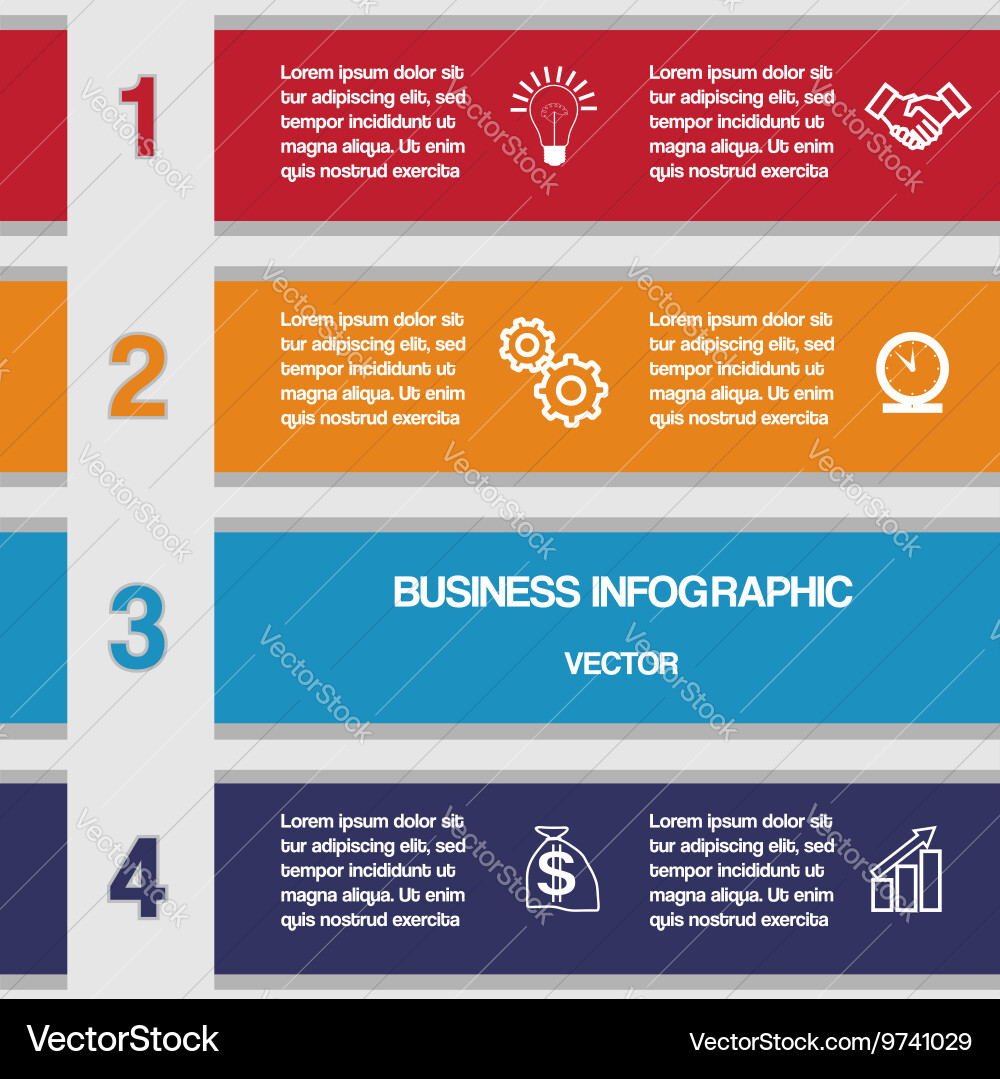 1

Lorem ipsum dolor sit tur adipiscing elit, sed tempor incididunt ut magna aliqua. Ut enim quis nostrud exercita

Lorem ipsum dolor sit tur adipiscing elit, sed tempor incididunt ut magna aliqua. Ut enim quis nostrud exercita

2

Lorem ipsum dolor sit tur adipiscing elit, sed tempor incididunt ut magna aliqua. Ut enim quis nostrud exercita

Lorem ipsum dolor sit tur adipiscing elit, sed tempor incididunt ut magna aliqua. Ut enim quis nostrud exercita

3

BUSINESS INFOGRAPHIC

VECTOR

4

Lorem ipsum dolor sit tur adipiscing elit, sed tempor incididunt ut magna aliqua. Ut enim quis nostrud exercita

$

Lorem ipsum dolor sit tur adipiscing elit, sed tempor incididunt ut magna aliqua. Ut enim quis nostrud exercita

VectorStock

VectorStock.com/9741029