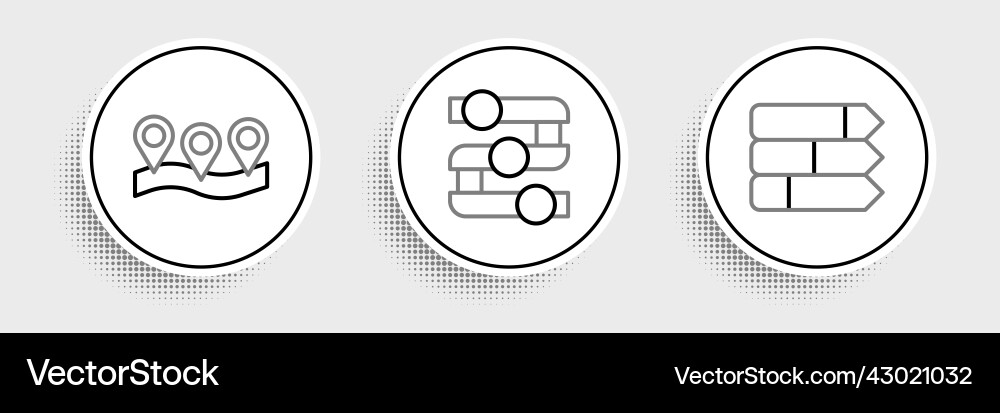 VectorStock

VectorStock.com/43021032