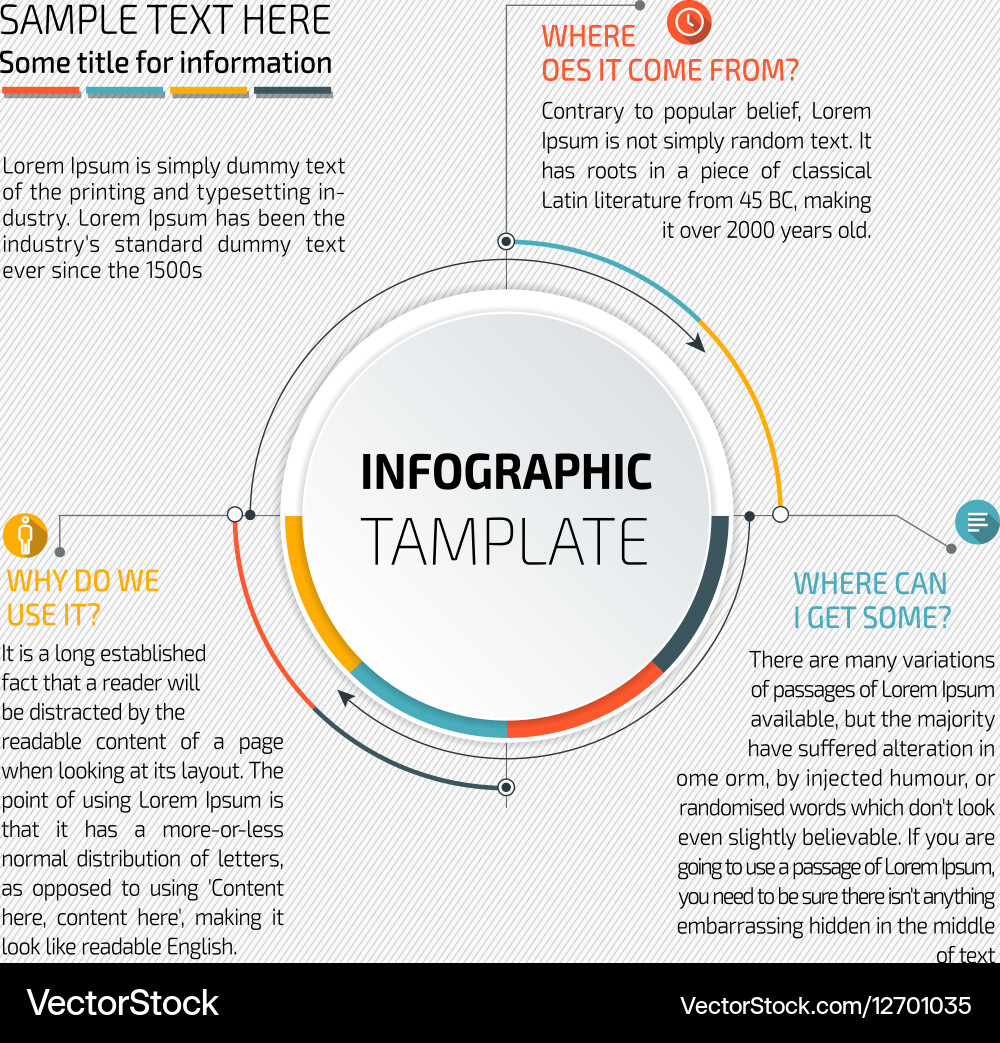 SAMPLE TEXT HERE
Some title for information

Lorem Ipsum is simply dummy text of the printing and typesetting industry. Lorem Ipsum has been the industry's standard dummy text ever since the 1500s

WHERE
OES IT COME FROM?

Contrary to popular belief, Lorem Ipsum is not simply random text. It has roots in a piece of classical Latin literature from 45 BC, making it over 2000 years old.

INFOGRAPHIC
TAMPLATE

WHY DO WE
USE IT?

It is a long established fact that a reader will be distracted by the readable content of a page when looking at its layout. The point of using Lorem Ipsum is that it has a more-or-less normal distribution of letters, as opposed to using 'Content here, content here', making it look like readable English.

WHERE CAN
I GET SOME?

There are many variations of passages of Lorem Ipsum available, but the majority have suffered alteration in ome orm, by injected humour, or randomised words which don't look even slightly believable. If you are going to use a passage of Lorem Ipsum, you need to be sure there isn't anything embarrassing hidden in the middle of text

VectorStock
VectorStock.com/12701035