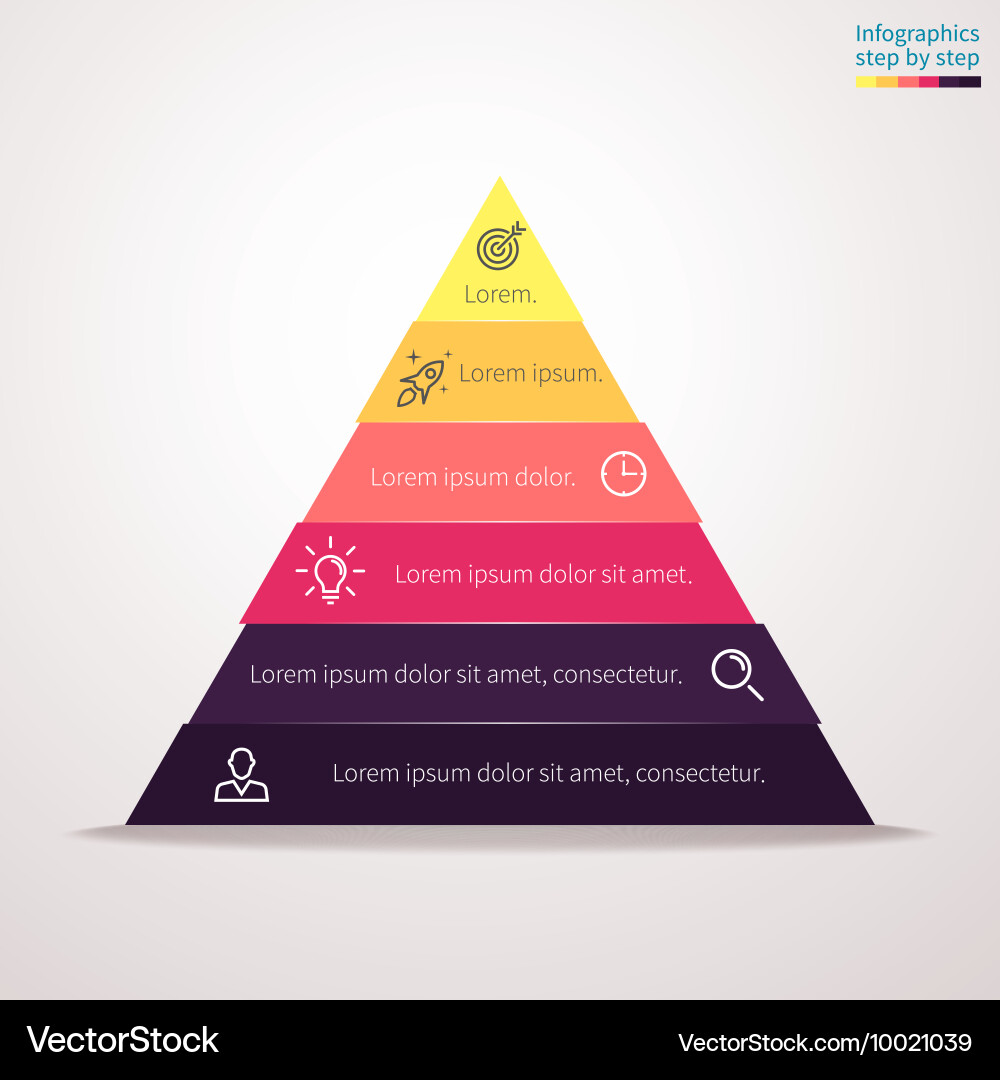 Infographics
step by step

Lorem.

Lorem ipsum.

Lorem ipsum dolor.

Lorem ipsum dolor sit amet.

Lorem ipsum dolor sit amet, consectetur.

Lorem ipsum dolor sit amet, consectetur.

VectorStock

VectorStock.com/10021039