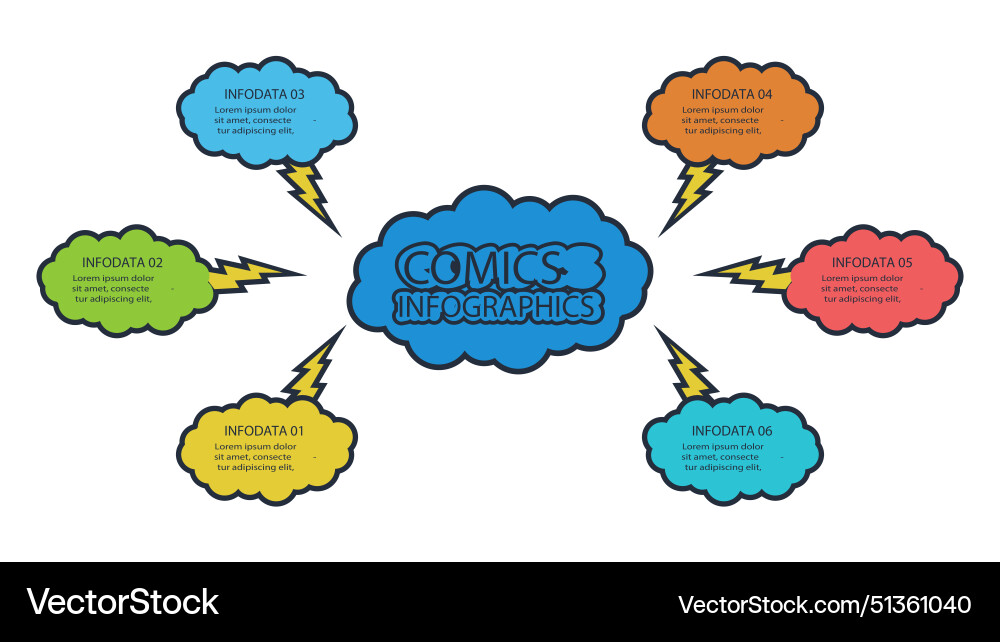 INFODATA 03
Lorem ipsum dolor sit amet, consecte - tur adipiscing elit,

INFODATA 04
Lorem ipsum dolor sit amet, consecte - tur adipiscing elit,

INFODATA 02
Lorem ipsum dolor sit amet, consecte - tur adipiscing elit,

COMICS
INFOGRAPHICS

INFODATA 05
Lorem ipsum dolor sit amet, consecte - tur adipiscing elit,

INFODATA 01
Lorem ipsum dolor sit amet, consecte - tur adipiscing elit,

INFODATA 06
Lorem ipsum dolor sit amet, consecte - tur adipiscing elit,

VectorStock

VectorStock.com/51361040