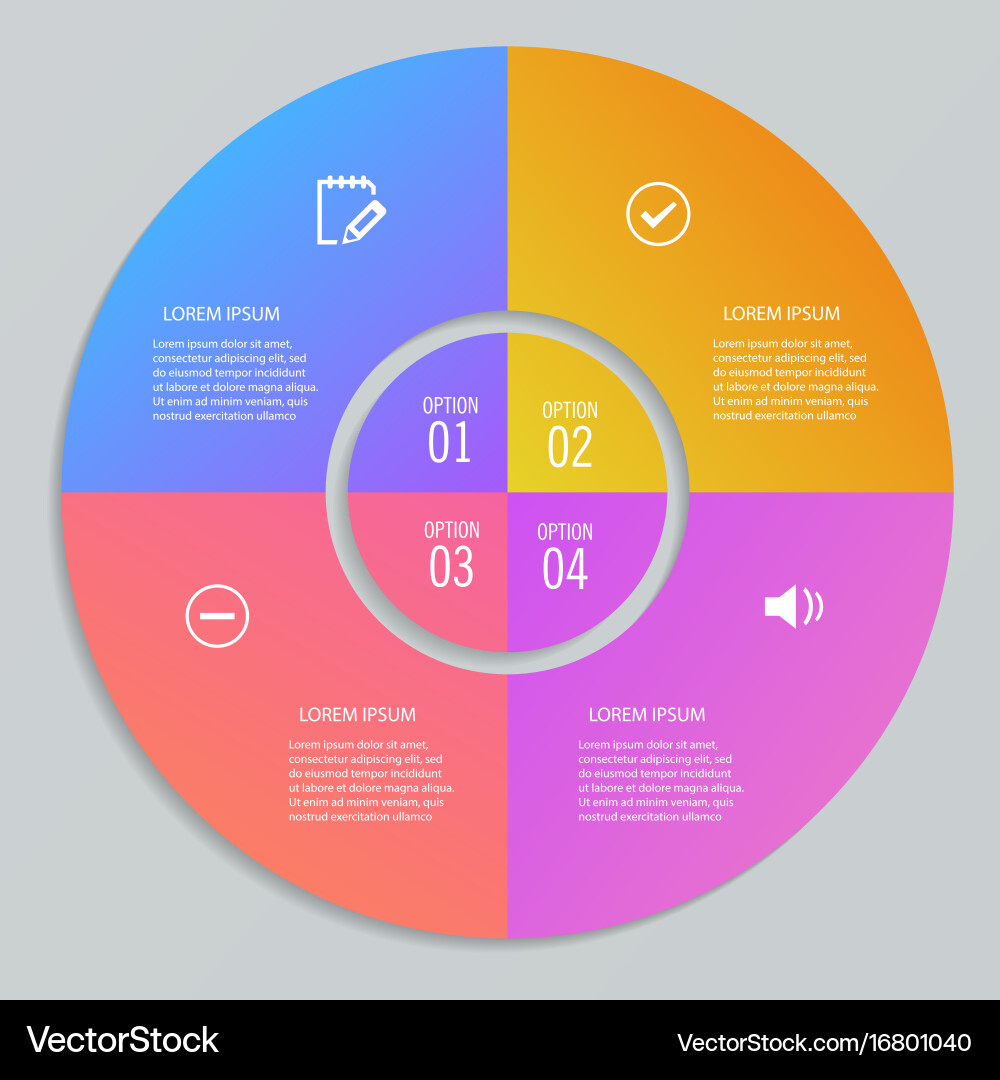 LOREM IPSUM

Lorem ipsum dolor sit amet, consectetur adipiscing elit, sed do eiusmod tempor incididunt ut labore et dolore magna aliqua. Ut enim ad minim veniam, quis nostrud exercitation ullamco

LOREM IPSUM

Lorem ipsum dolor sit amet, consectetur adipiscing elit, sed do eiusmod tempor incididunt ut labore et dolore magna aliqua. Ut enim ad minim veniam, quis nostrud exercitation ullamco

OPTION 01

OPTION 02

OPTION 03

OPTION 04

LOREM IPSUM

Lorem ipsum dolor sit amet, consectetur adipiscing elit, sed do eiusmod tempor incididunt ut labore et dolore magna aliqua. Ut enim ad minim veniam, quis nostrud exercitation ullamco

LOREM IPSUM

Lorem ipsum dolor sit amet, consectetur adipiscing elit, sed do eiusmod tempor incididunt ut labore et dolore magna aliqua. Ut enim ad minim veniam, quis nostrud exercitation ullamco

VectorStock

VectorStock.com/16801040