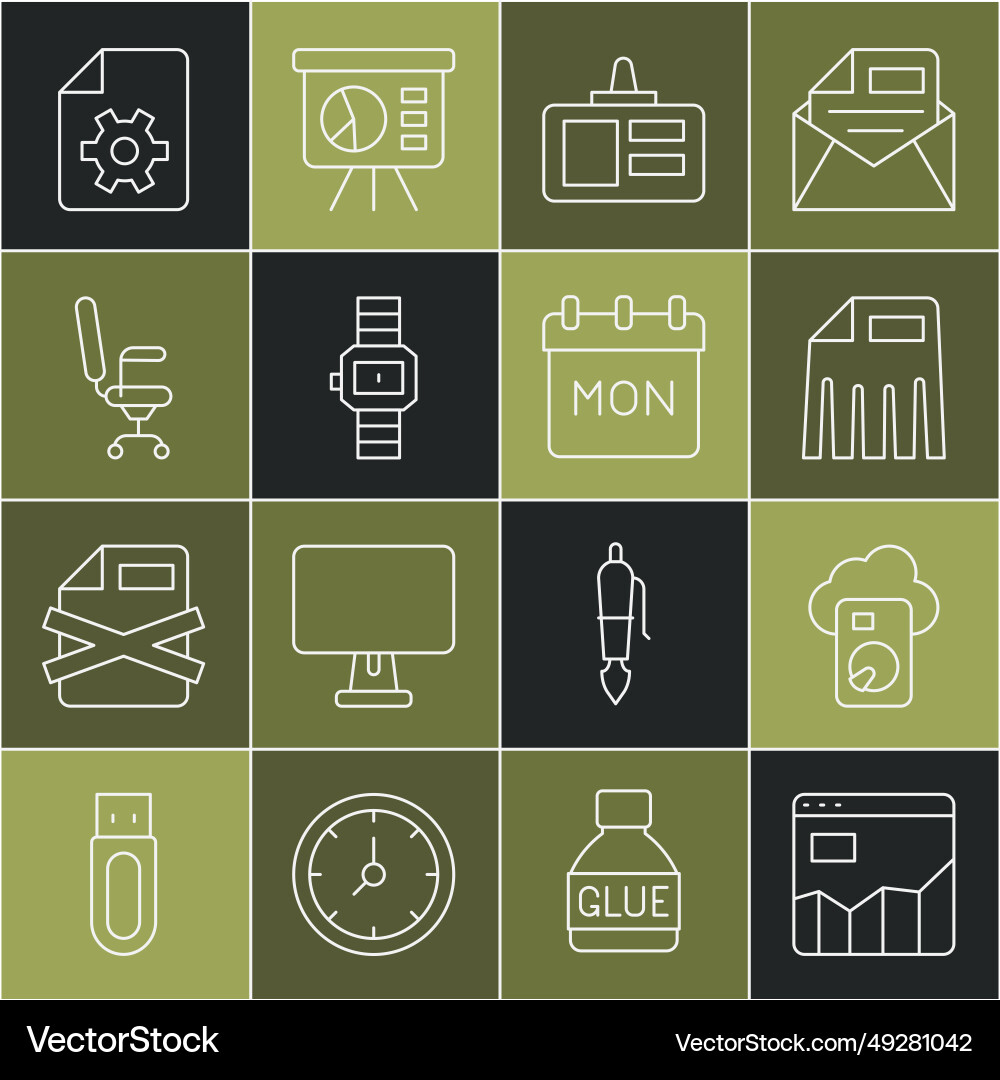 MON

GLUE

VectorStock®

VectorStock.com/49281042